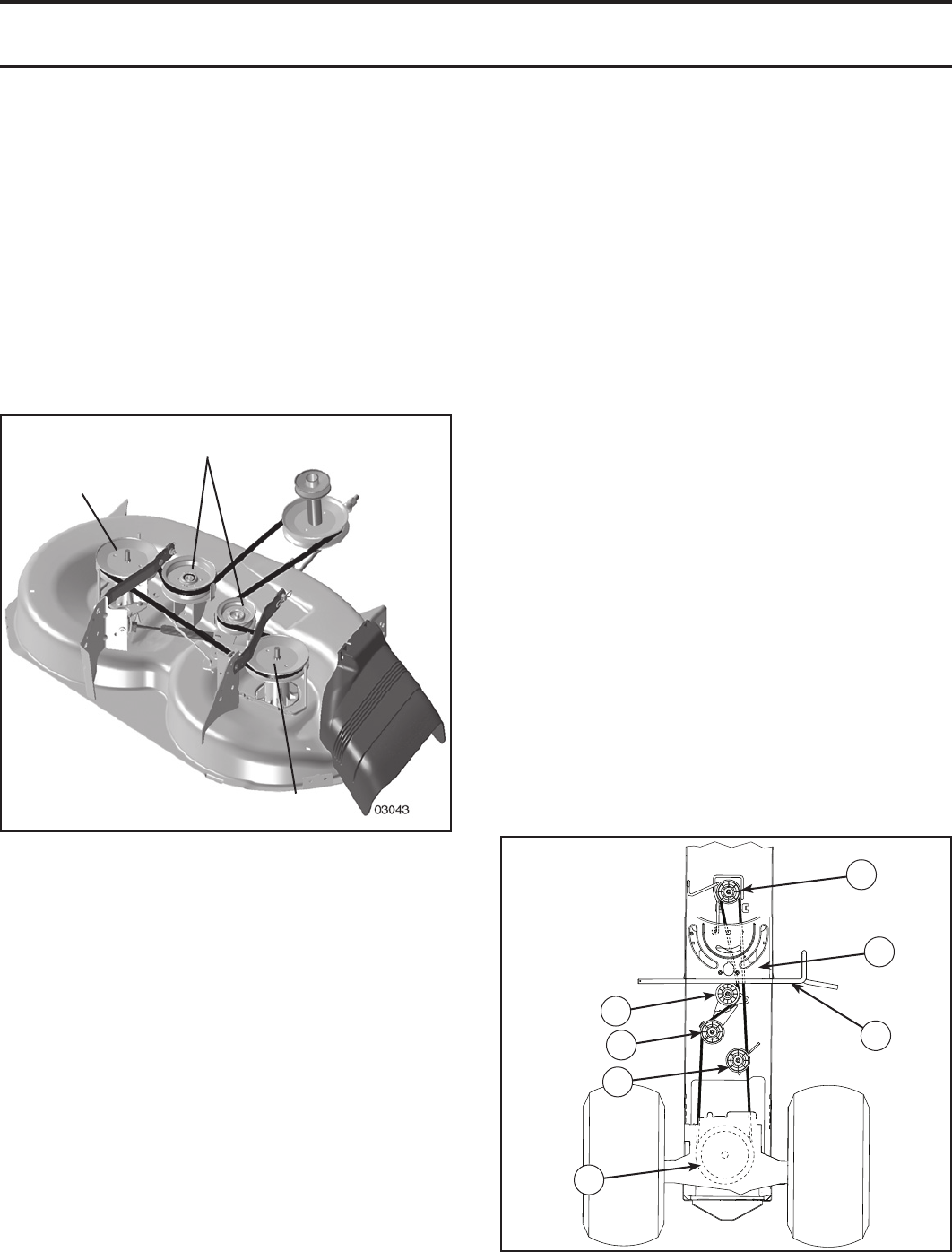 03043