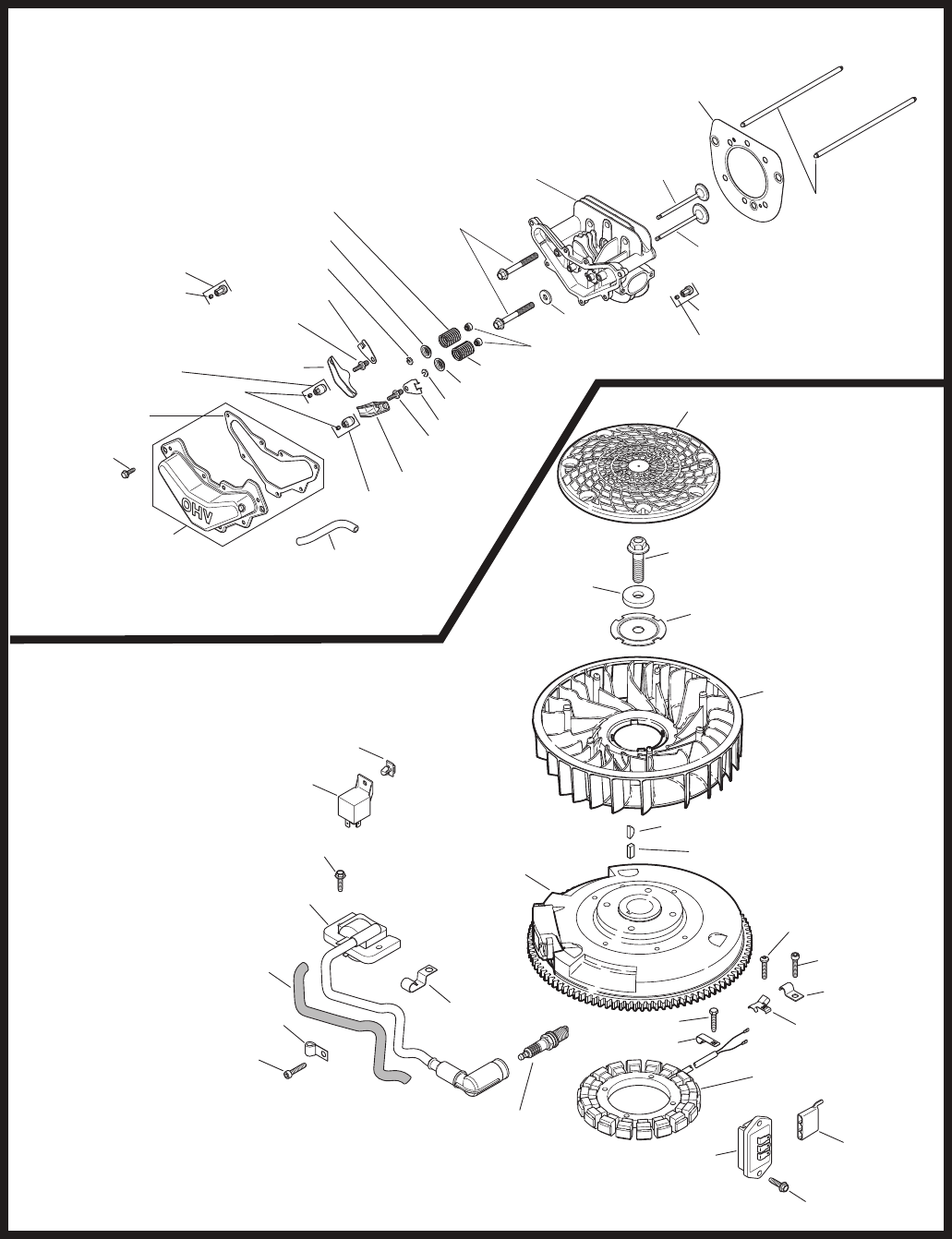 OHV