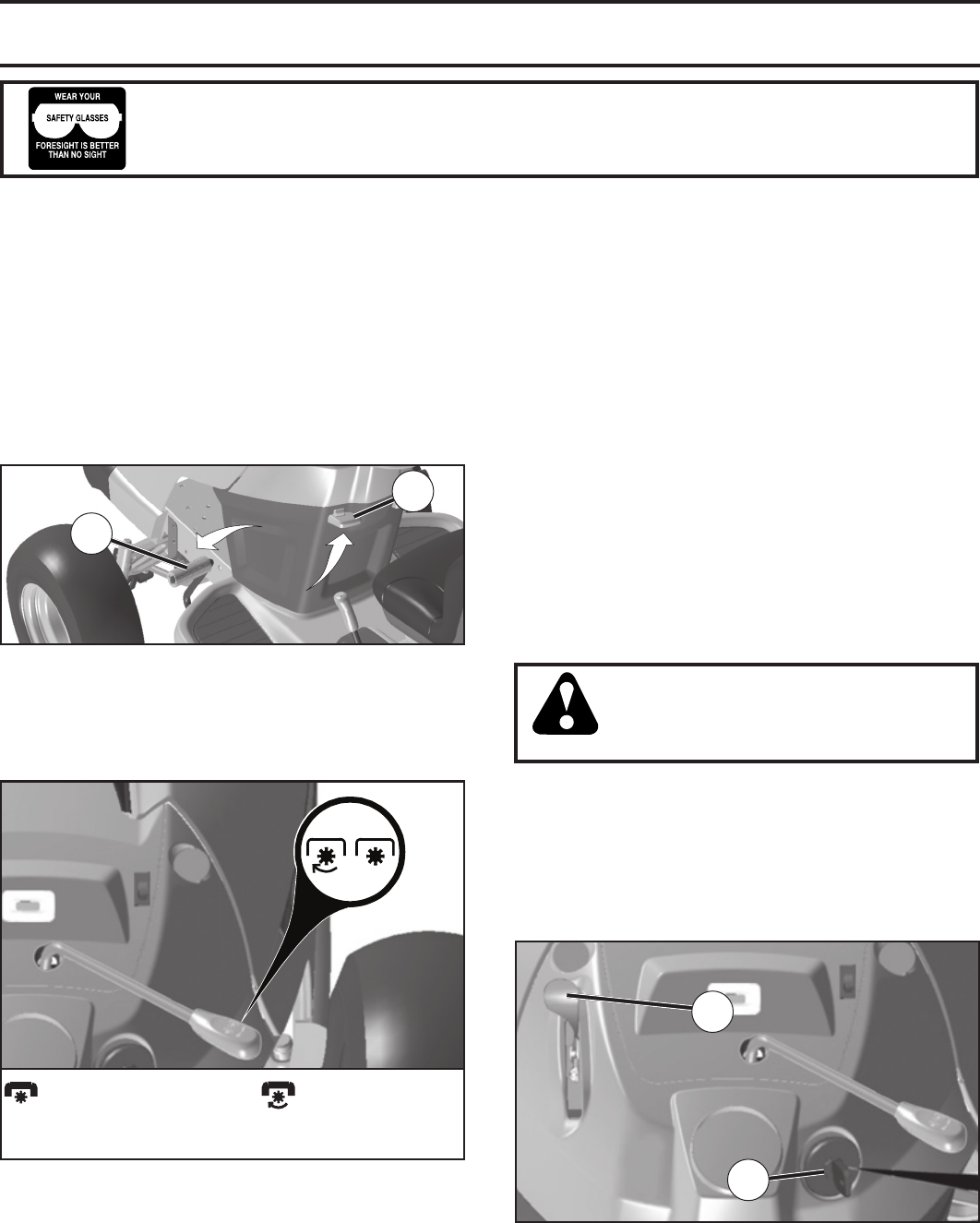 WEAR YOUR
SAFETY GLASSES
FORESIGHT IS BETTER THAN NO SIGHT