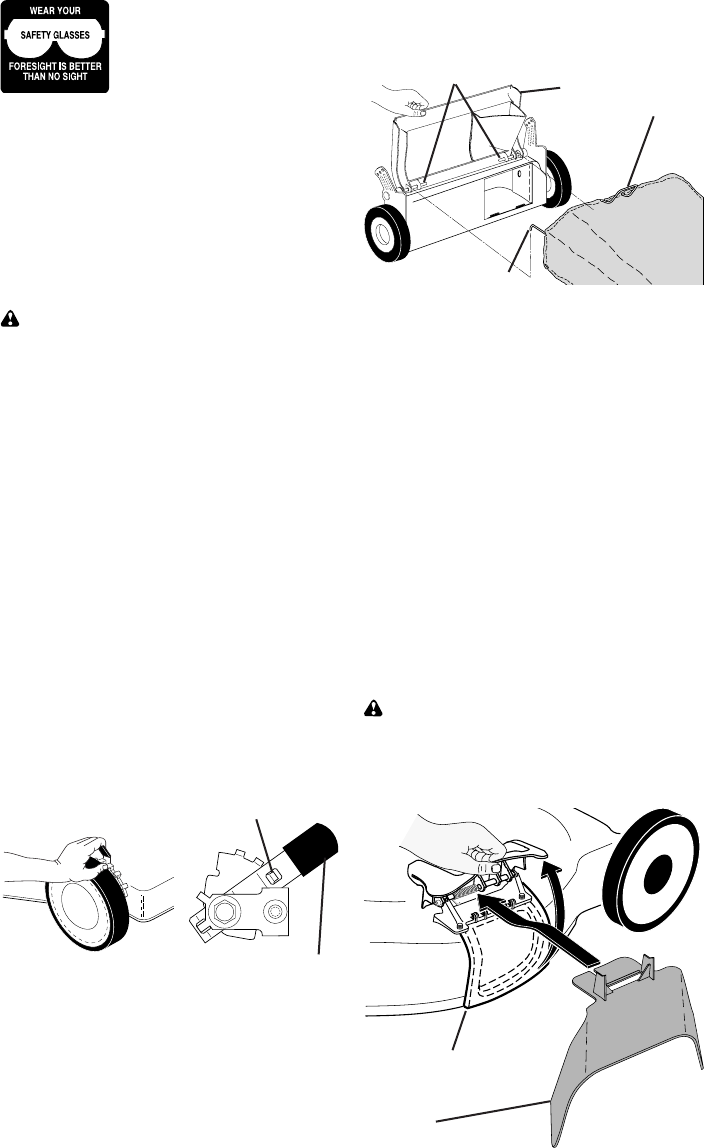 WEAR YOUR
SAFETY GLASSES
FORESIGHT IS BETTER
THAN NO SIGHT