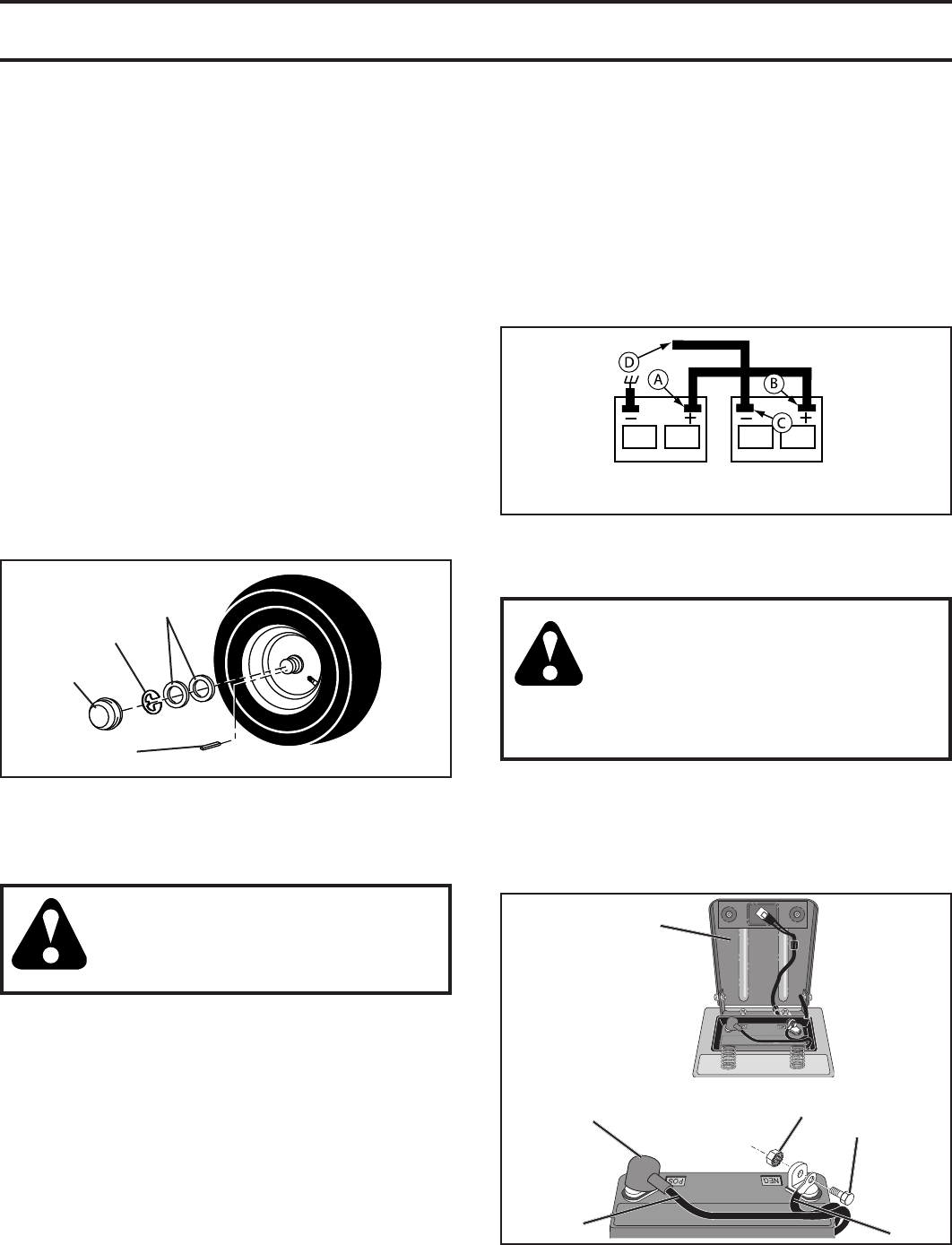 D

A

B

C

POS

NEG