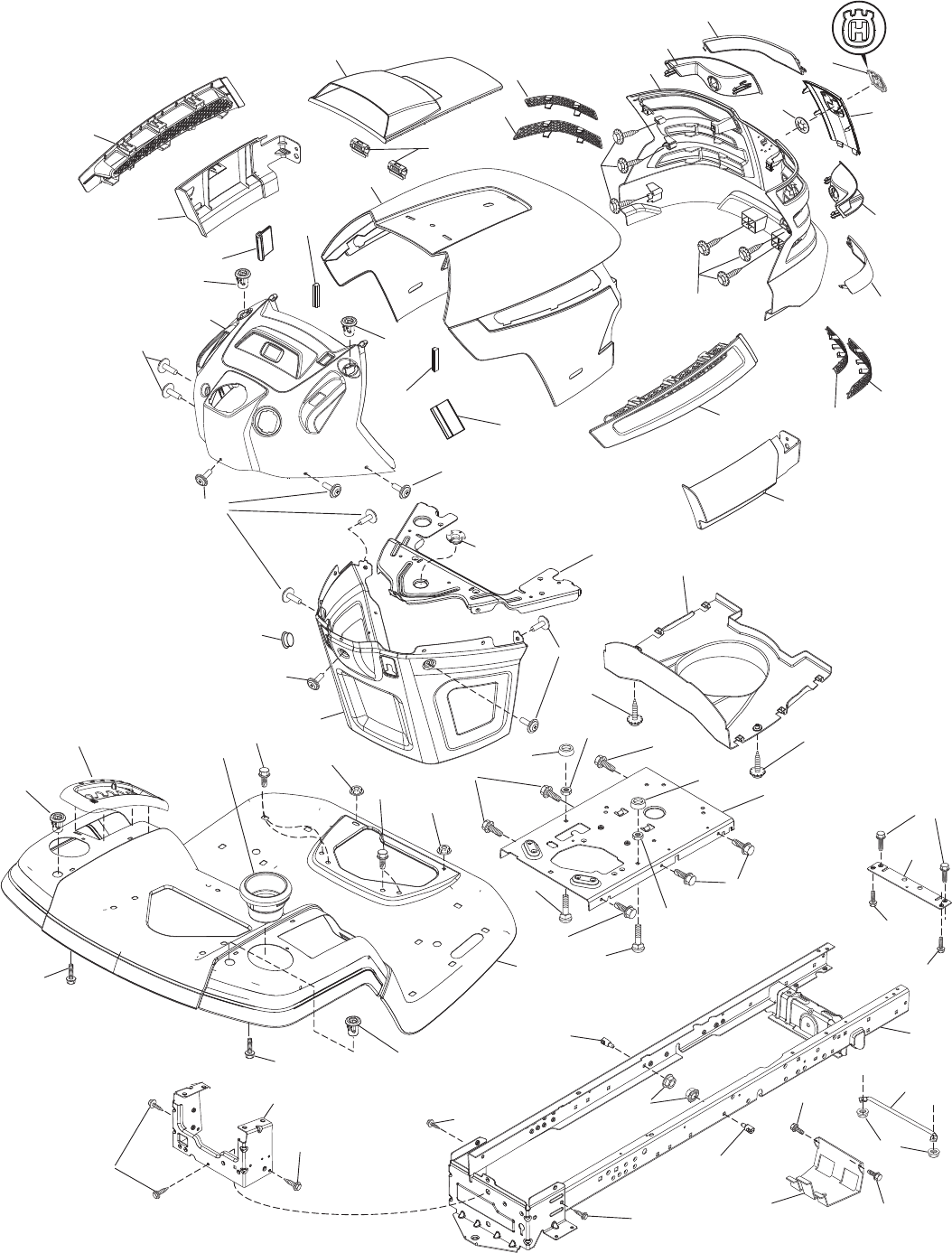 H