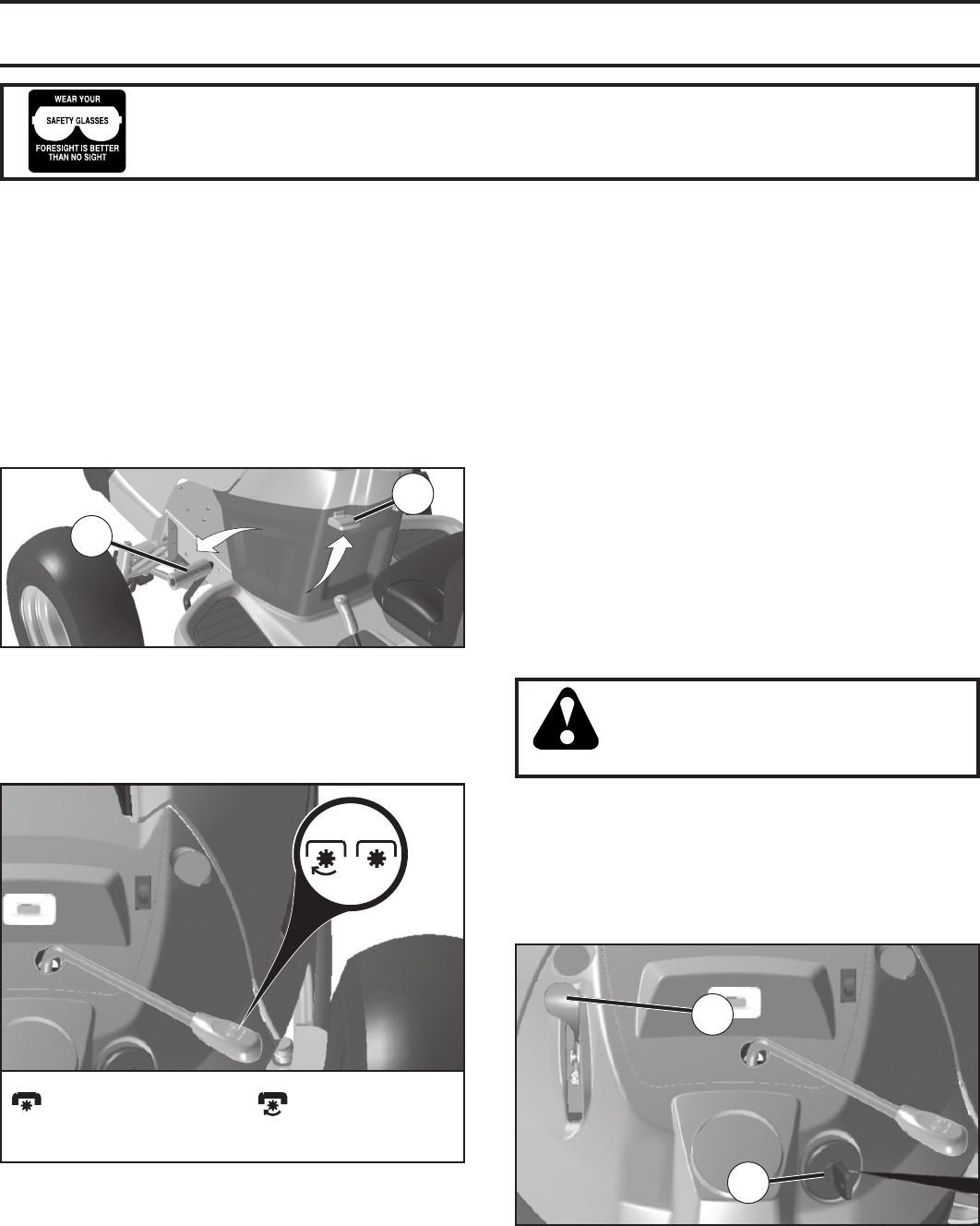 WEAR YOUR
SAFETY GLASSES
FORESIGHT IS BETTER THAN NO SIGHT