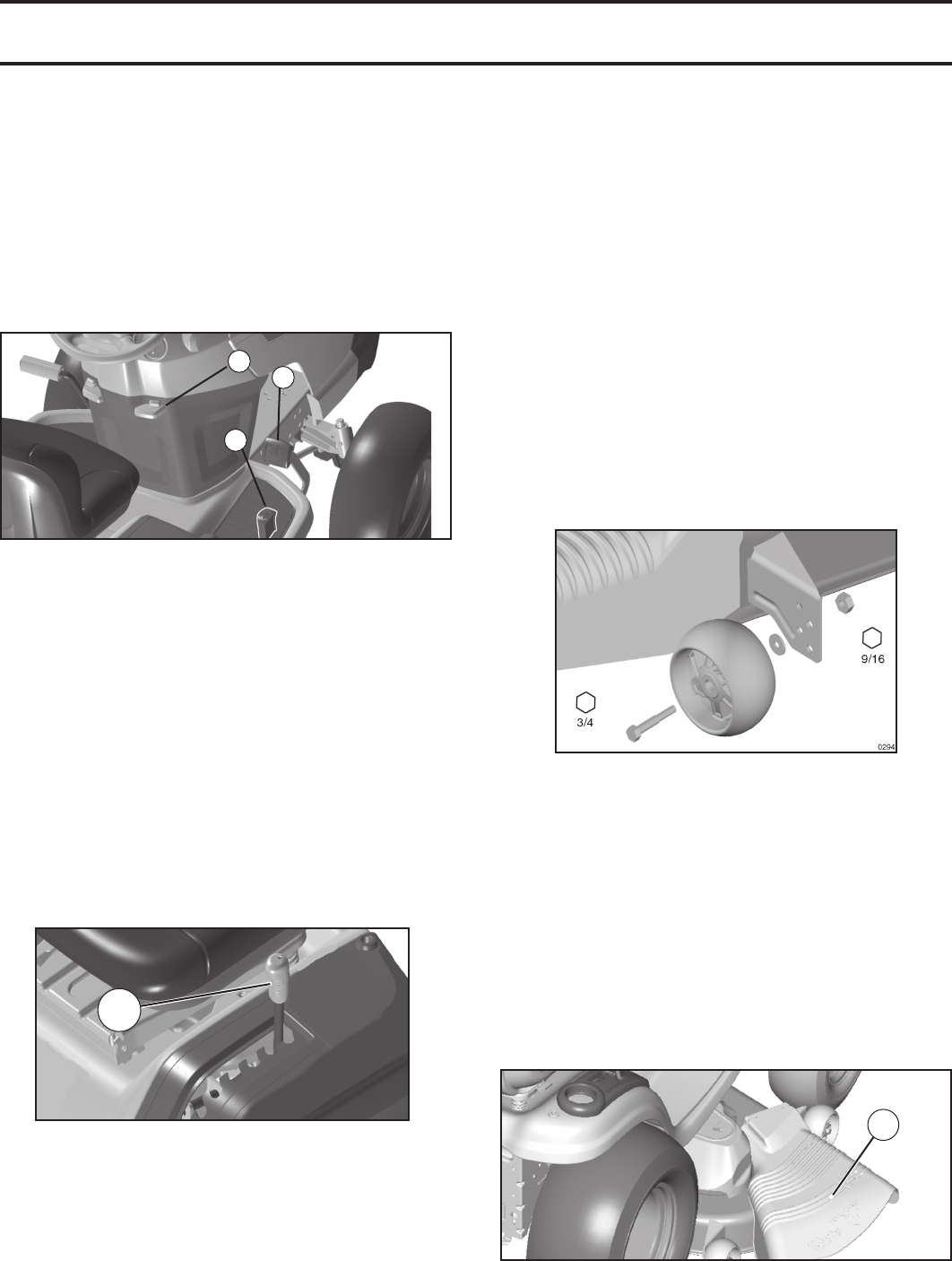 9/16

3/4

0294