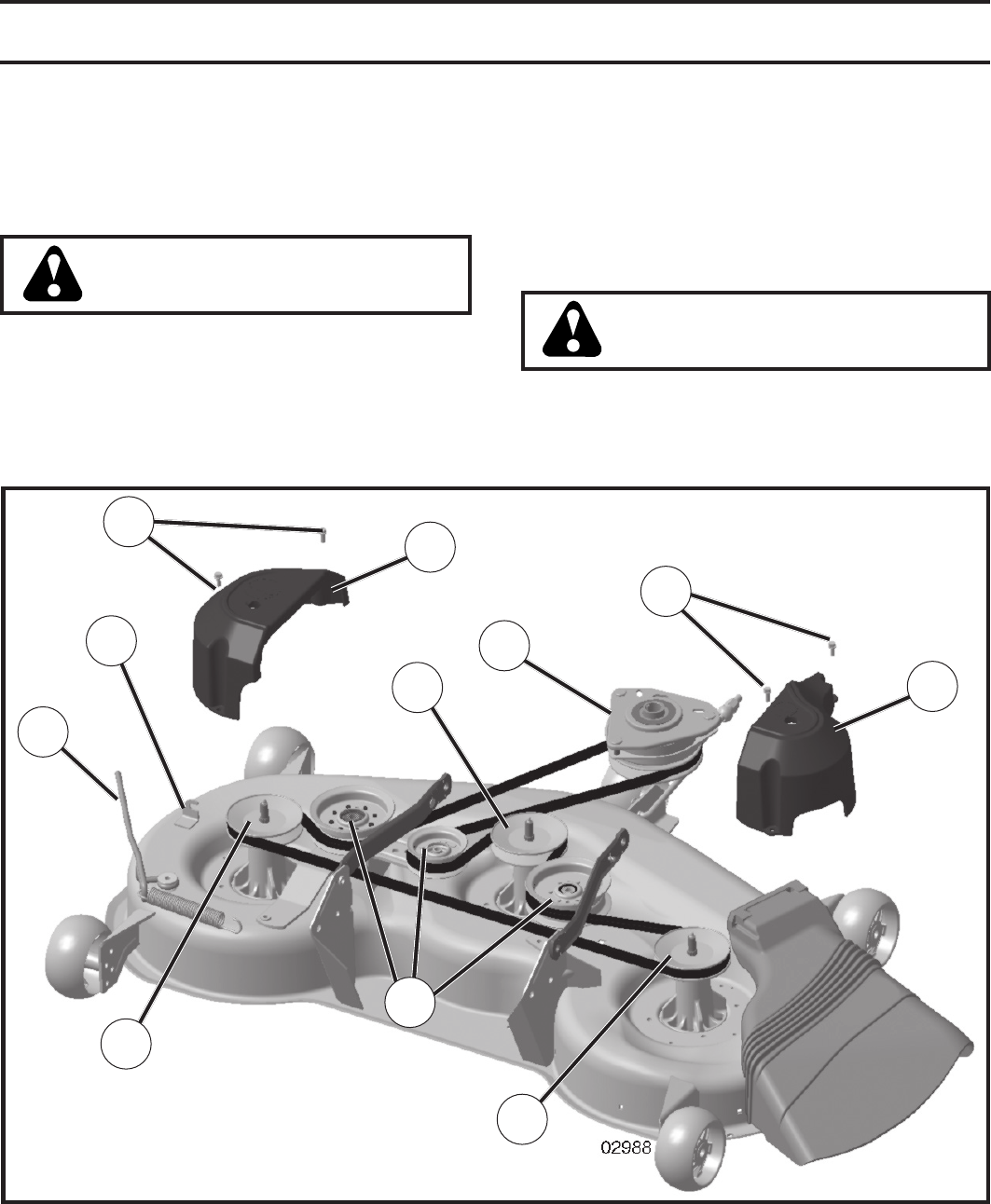 02988