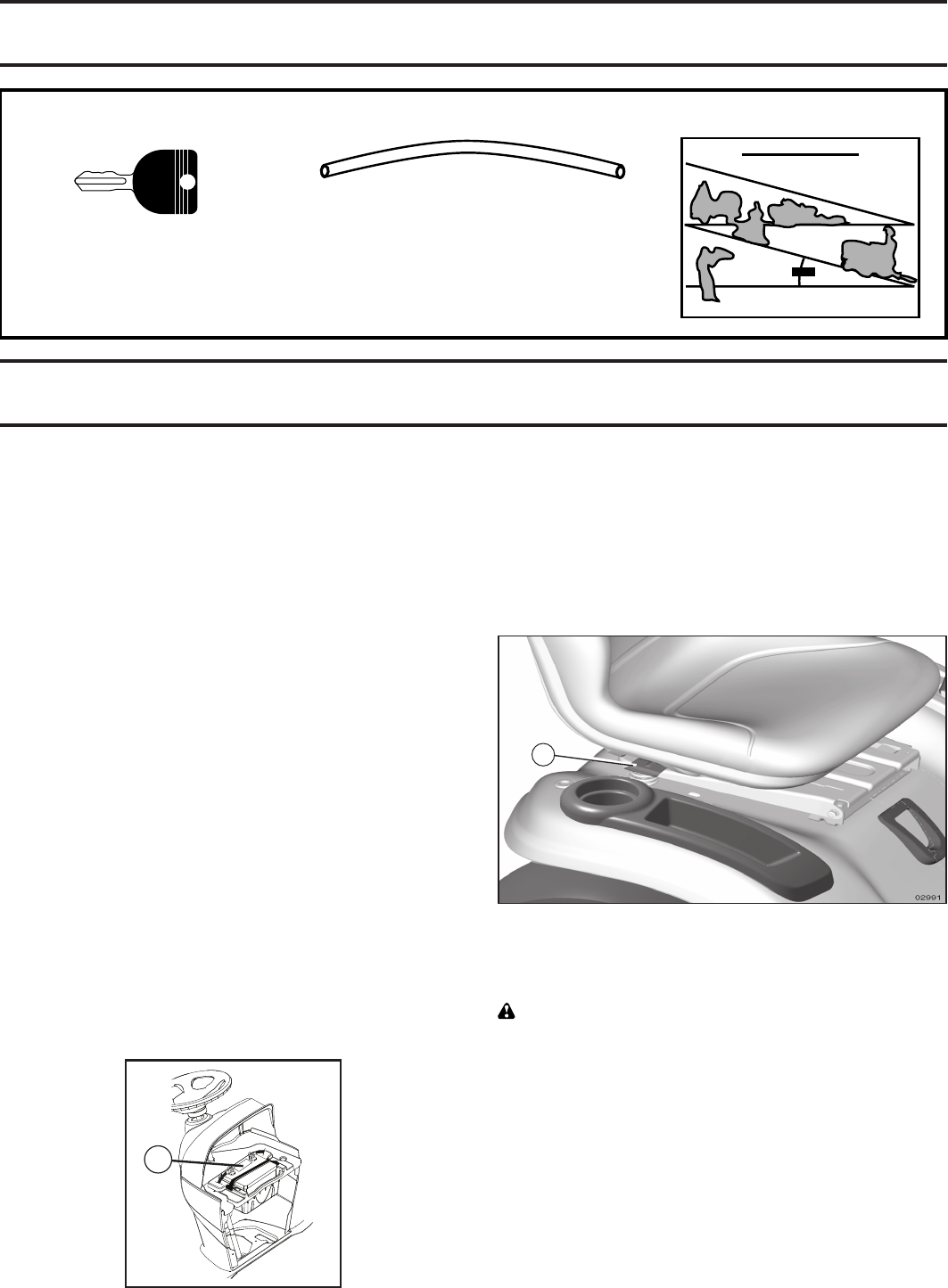 02991