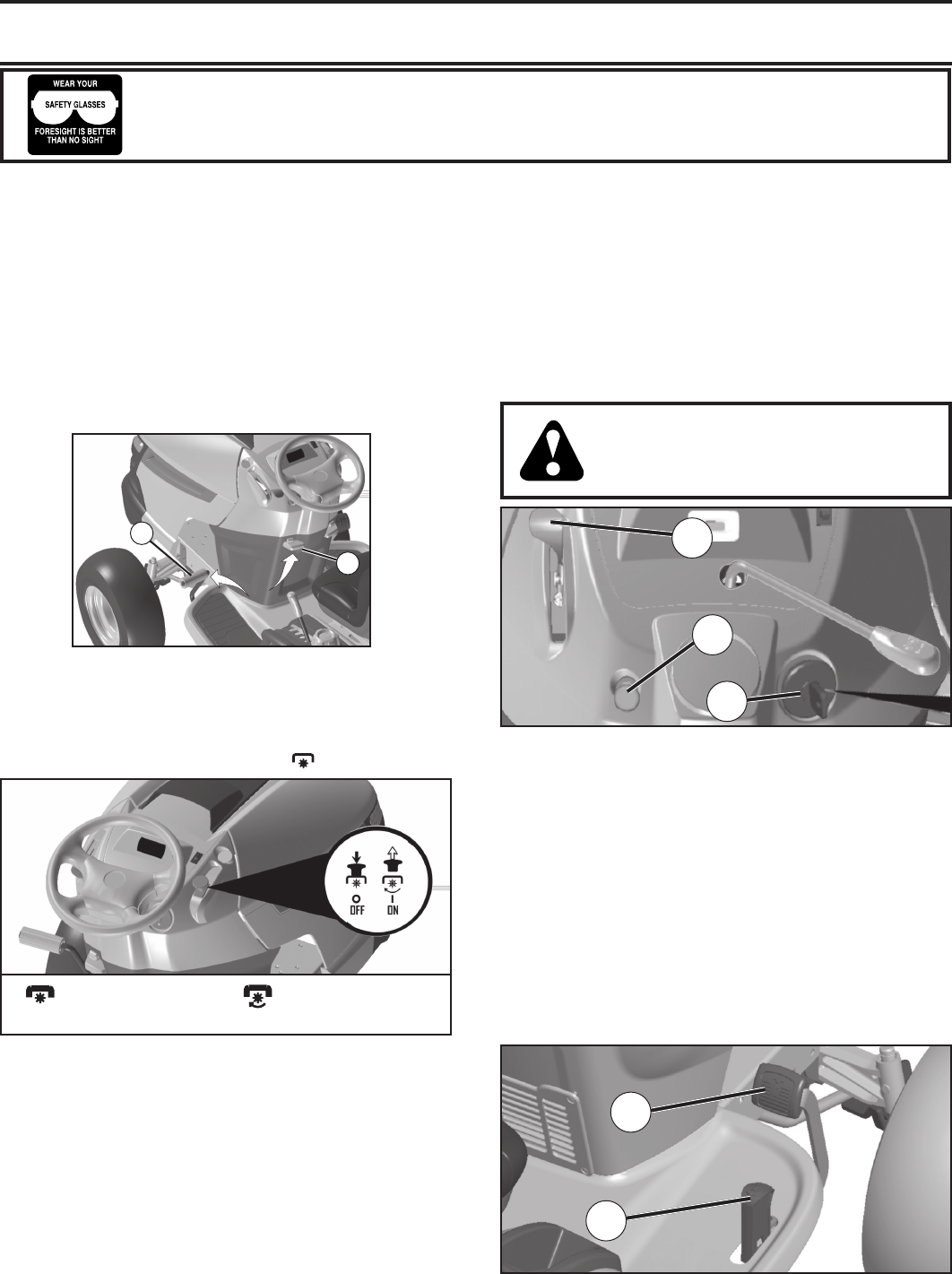 WEAR YOUR
SAFETY GLASSES
FORESIGHT IS BETTER THAN NO SIGHT

OFF
ON