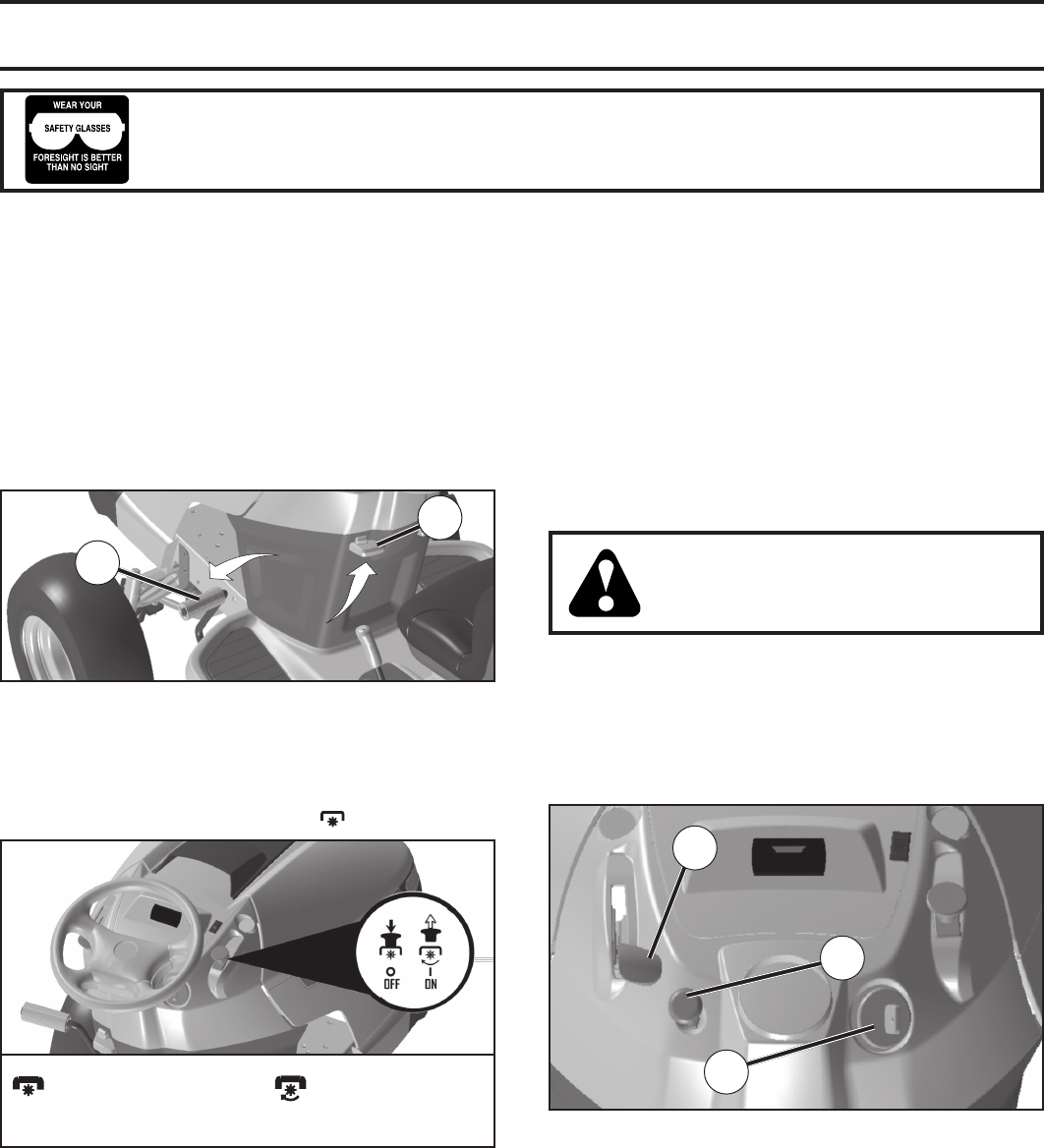 WEAR YOUR
SAFETY GLASSES
FORESIGHT IS BETTER THAN NO SIGHT

OFF
ON