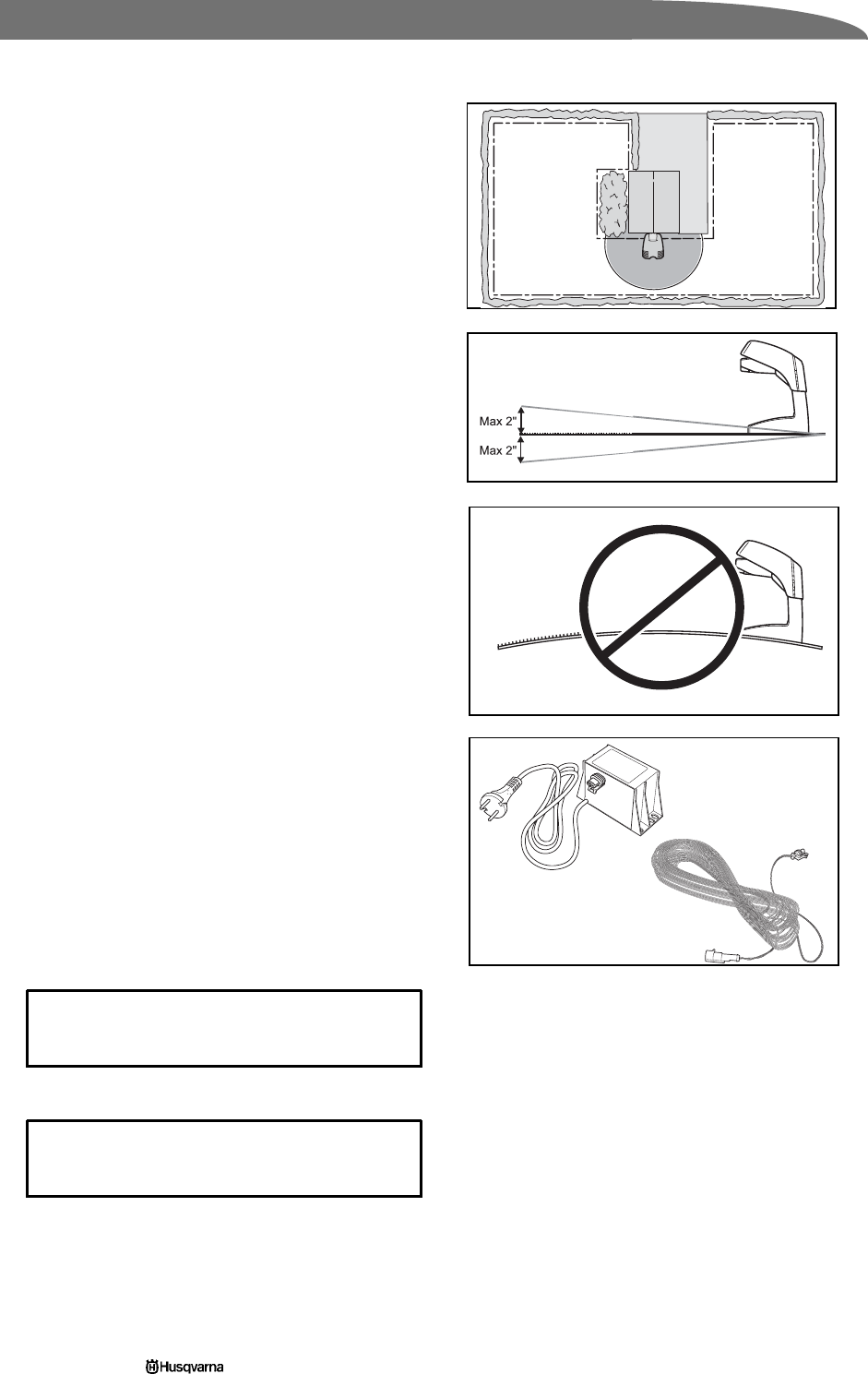 Max 2"
Max 2"

Husqvarna