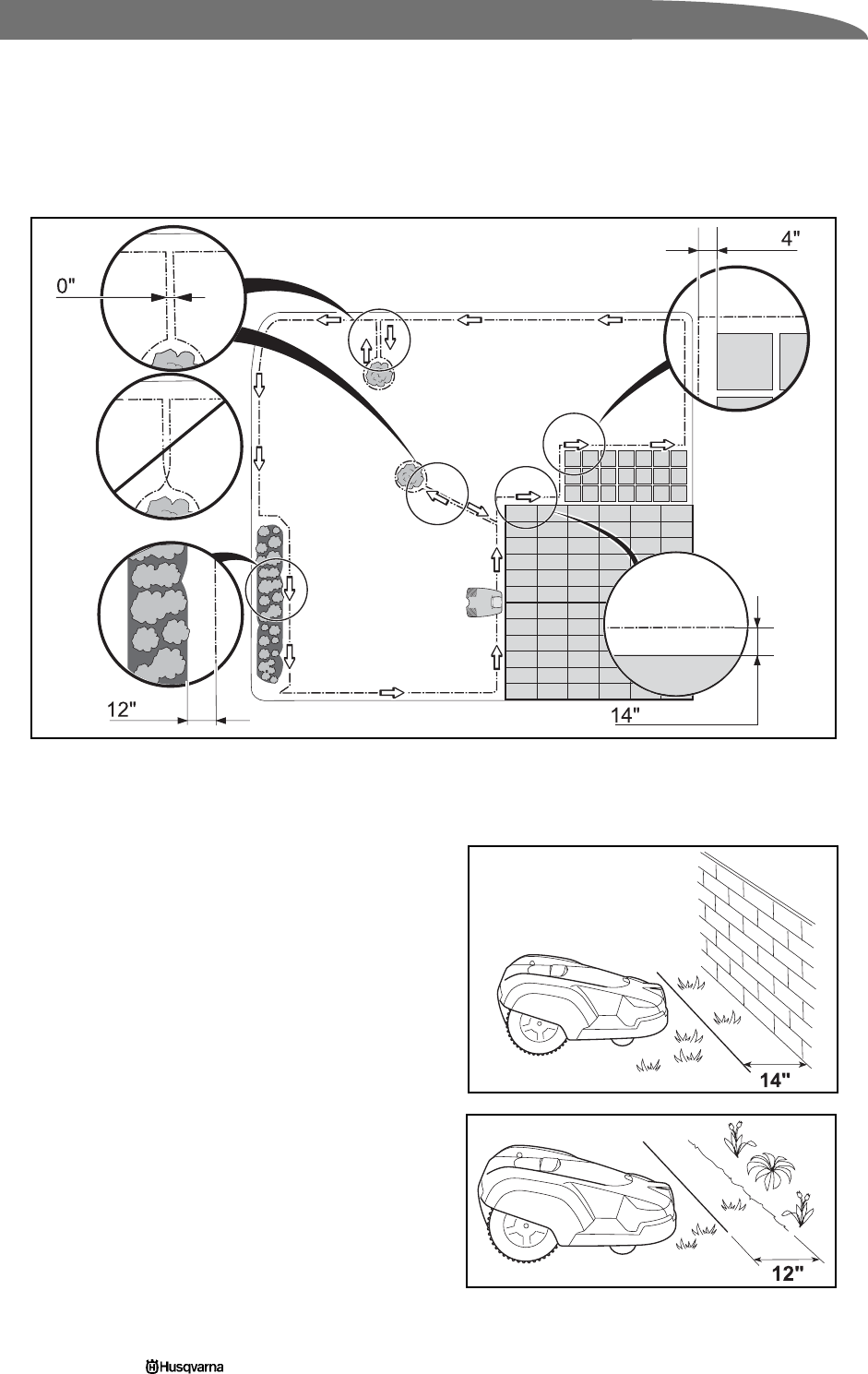 4"

0"

12"

14"

14"

12"

Husqvarna