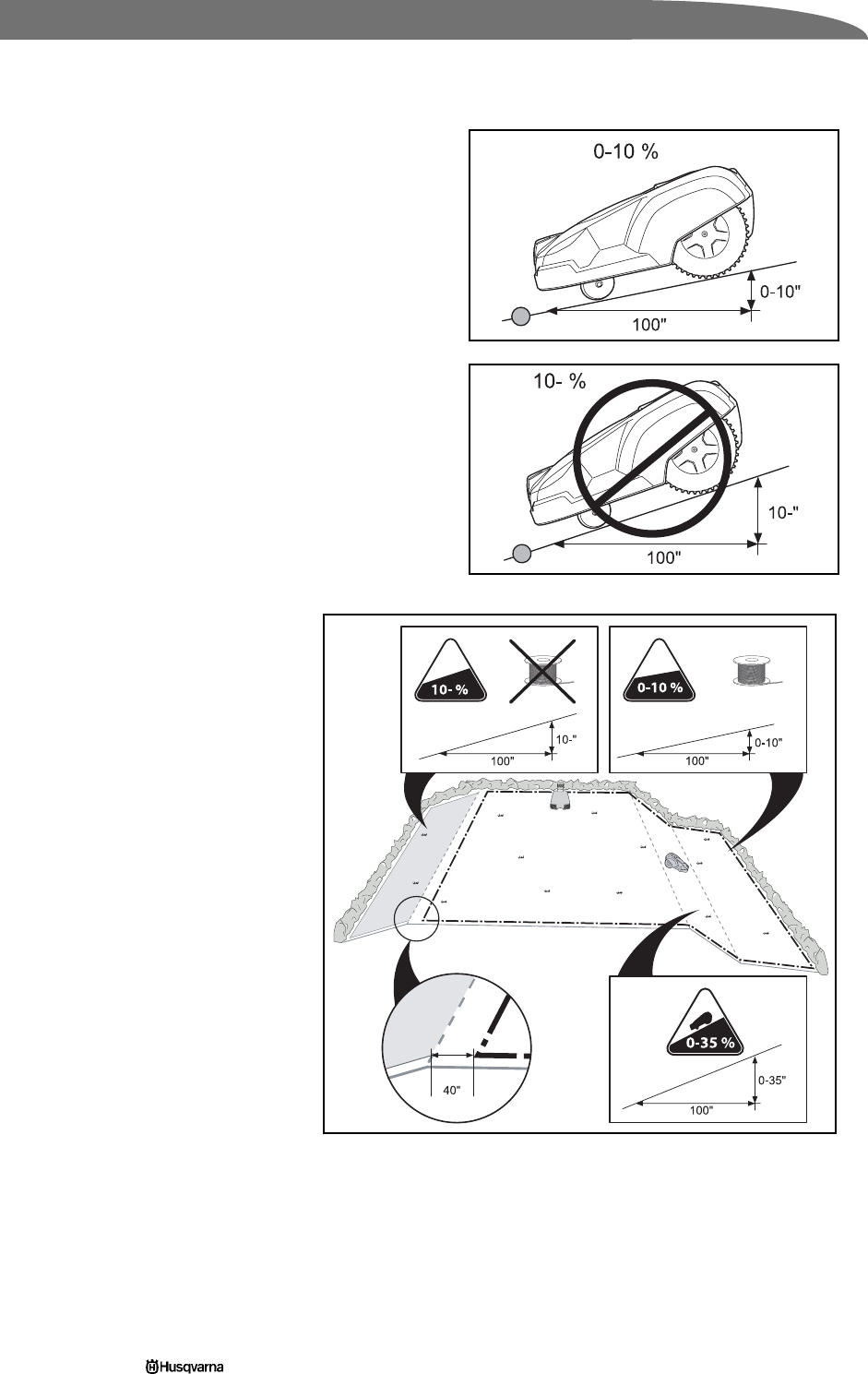 0-10 %

0-10"

100"

10- %

10-"

100"

10- %

10-"

100"

0-10 %

0-10"

100"

40"

0-35 %

0-35"

100"

Husqvarna