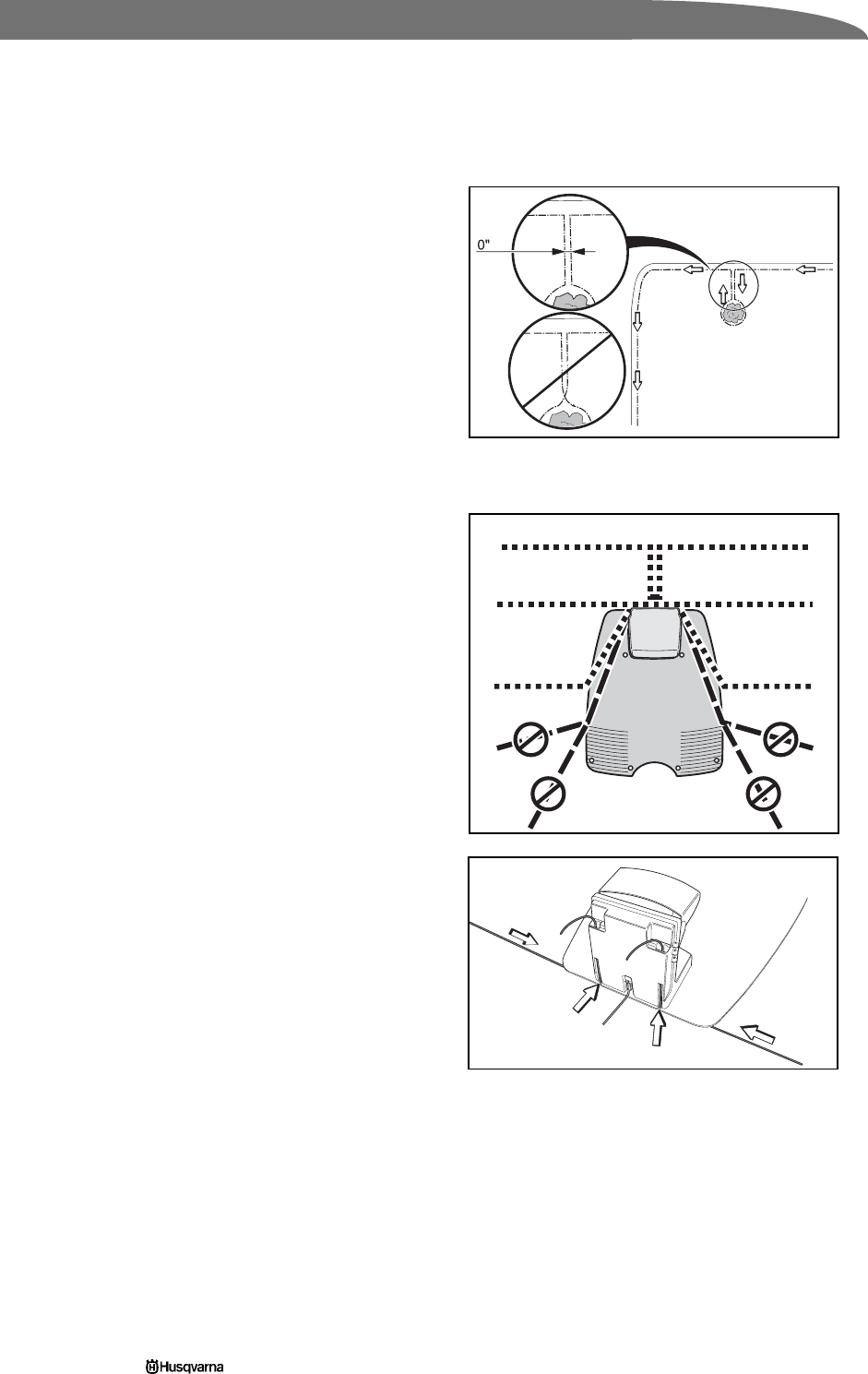 0"

Husqvarna