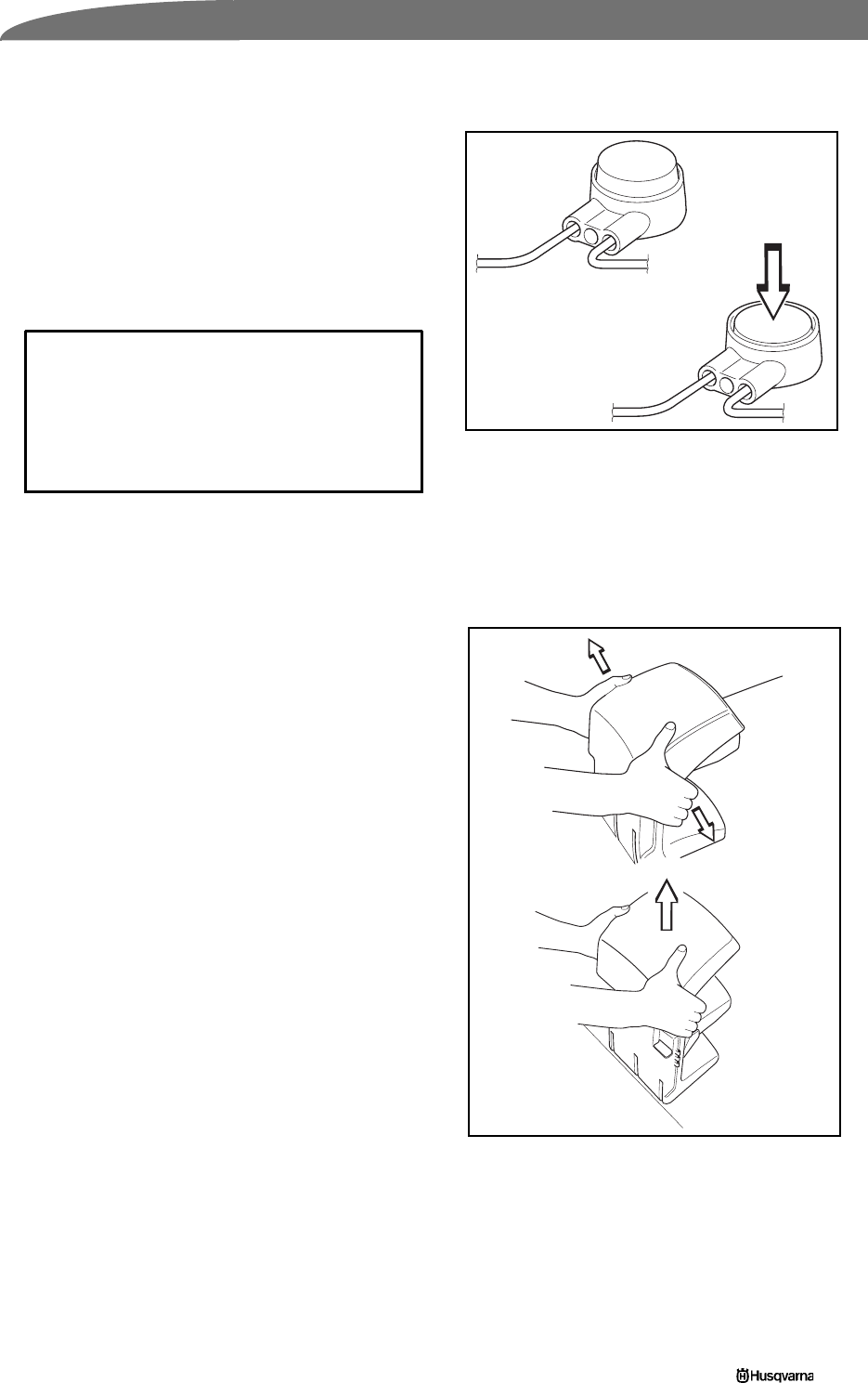 Husqvarna