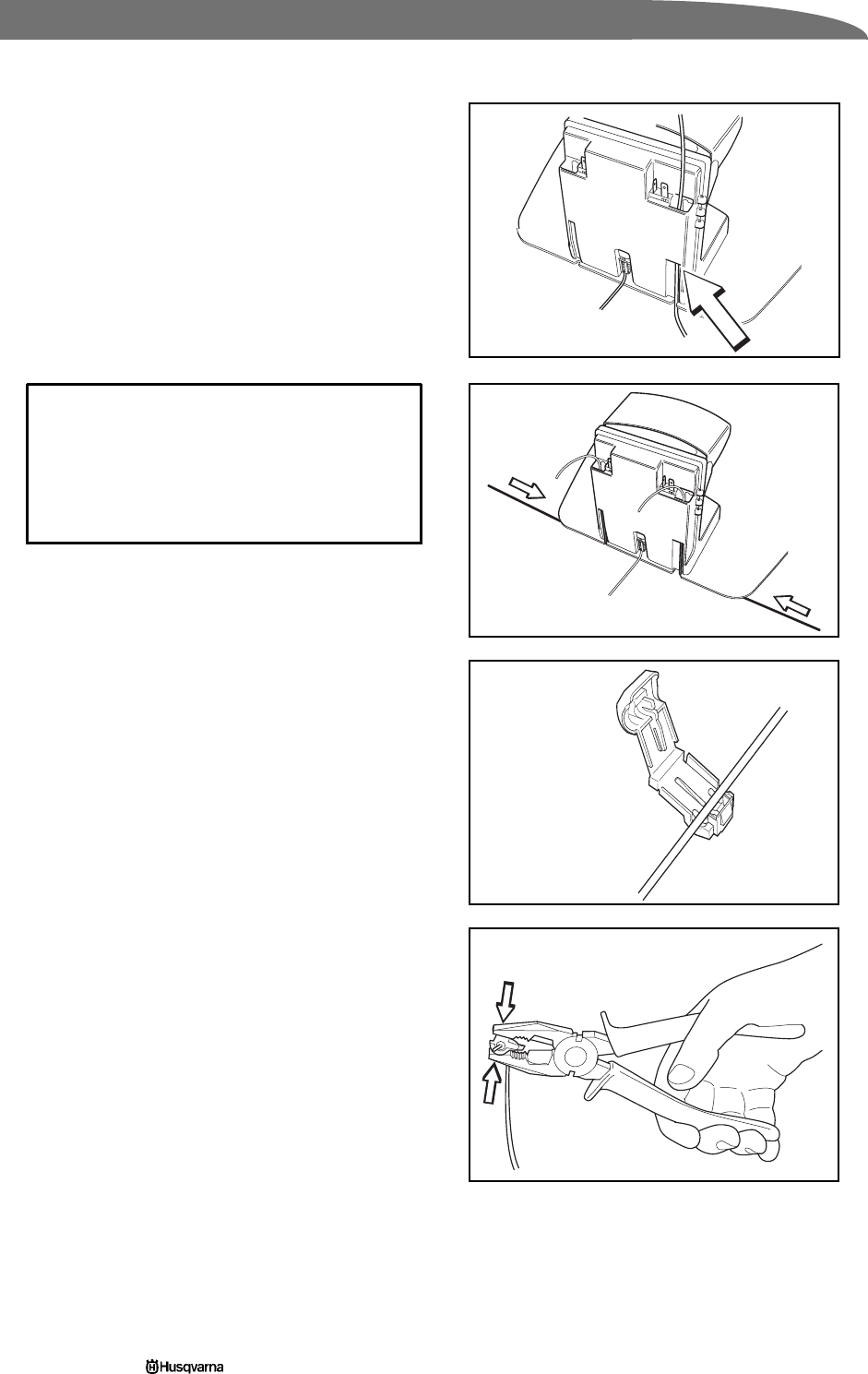 Husqvarna