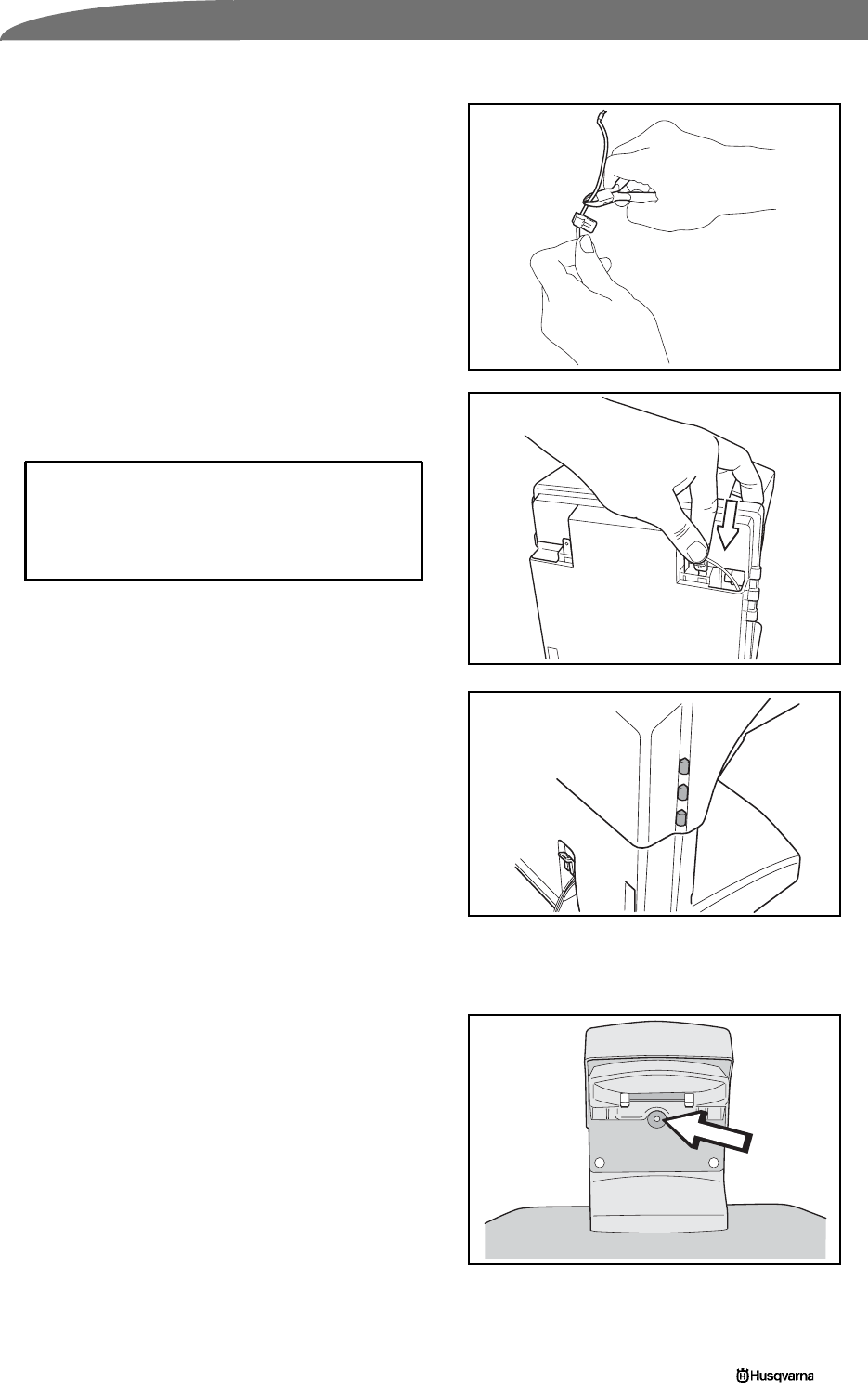 Husqvarna