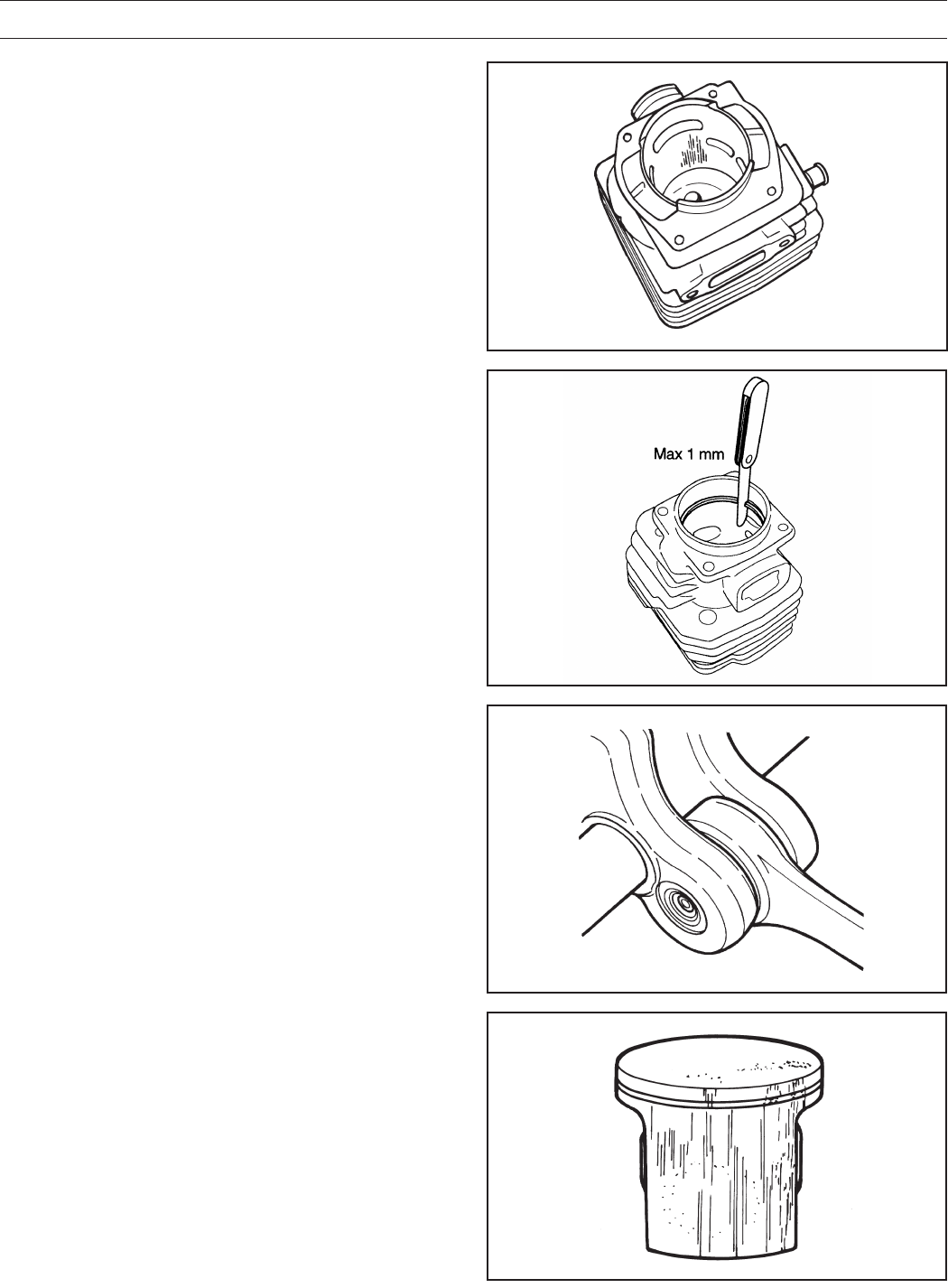 Max 1 mm