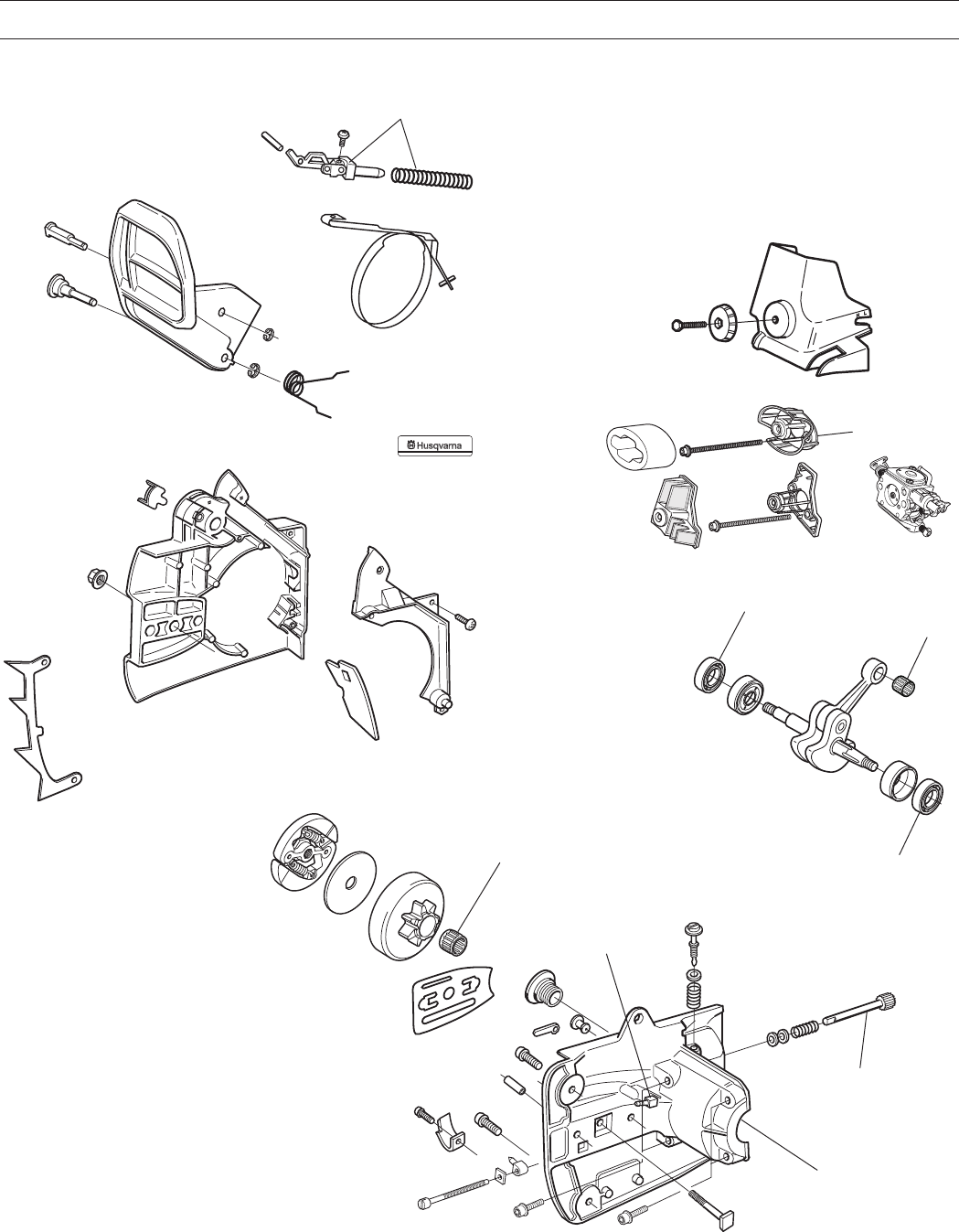 Husqvarna