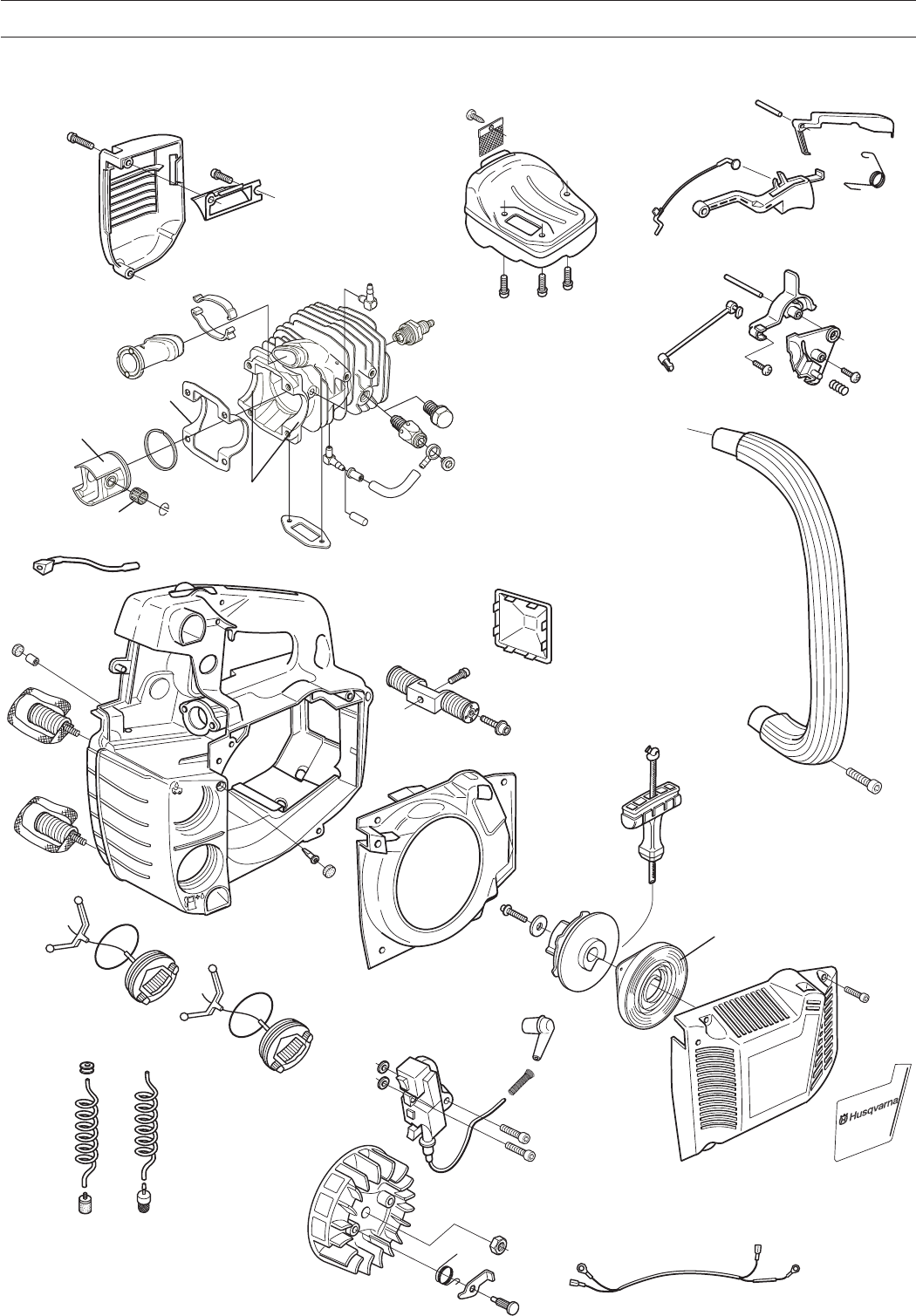 Husqvarna