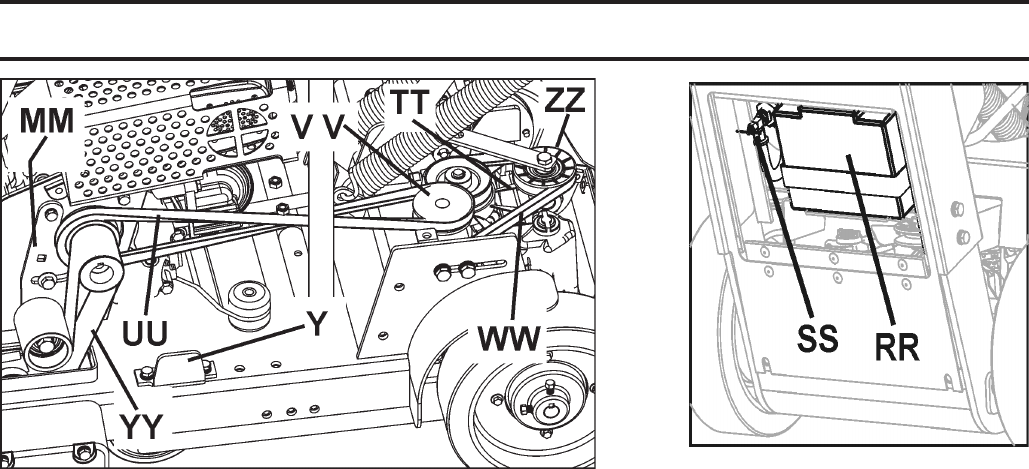 MM
V
V
TT
ZZ
UU
Y
WW
YY

SS
RR