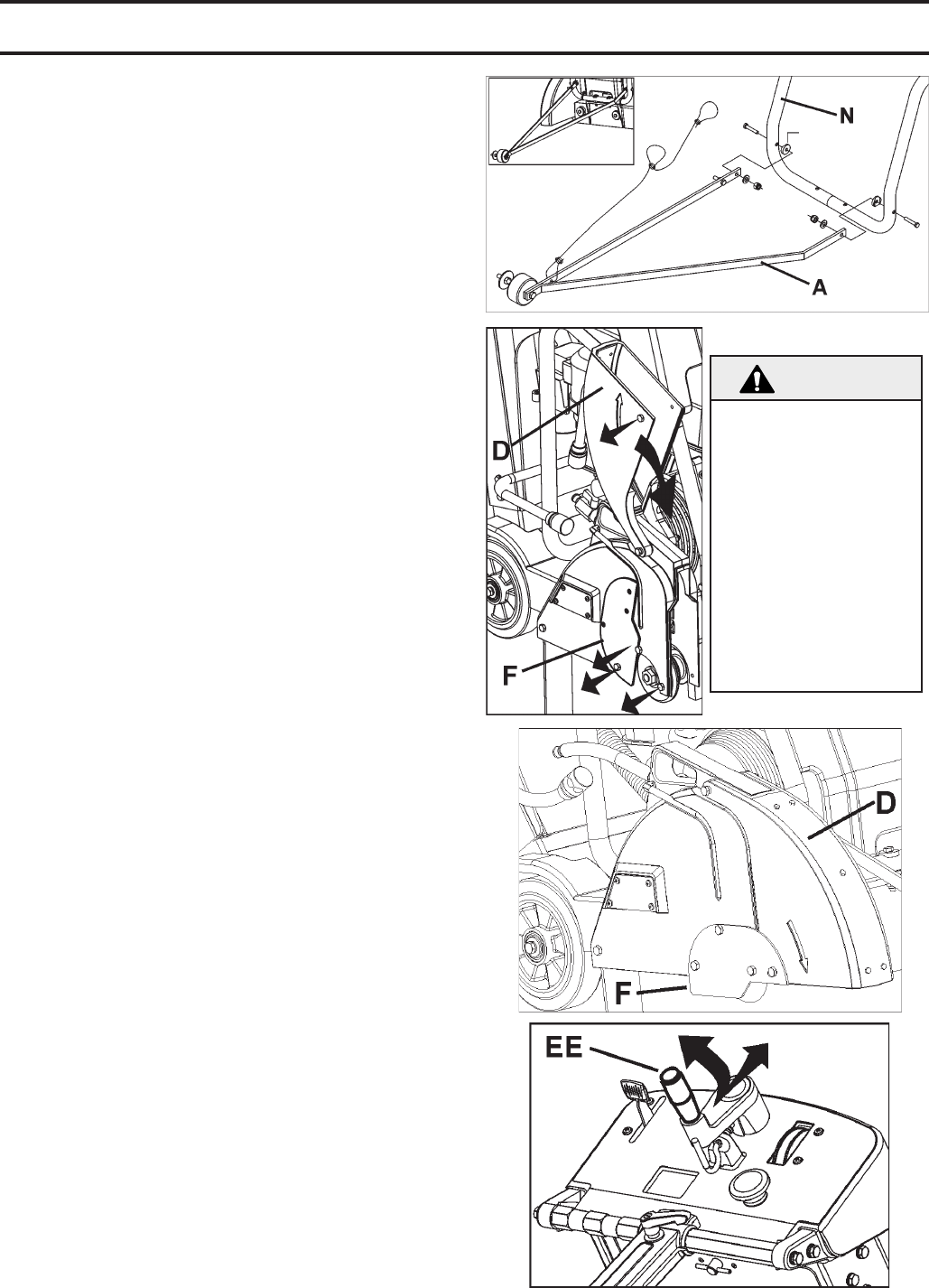 N

A

D

F

D

F

EE