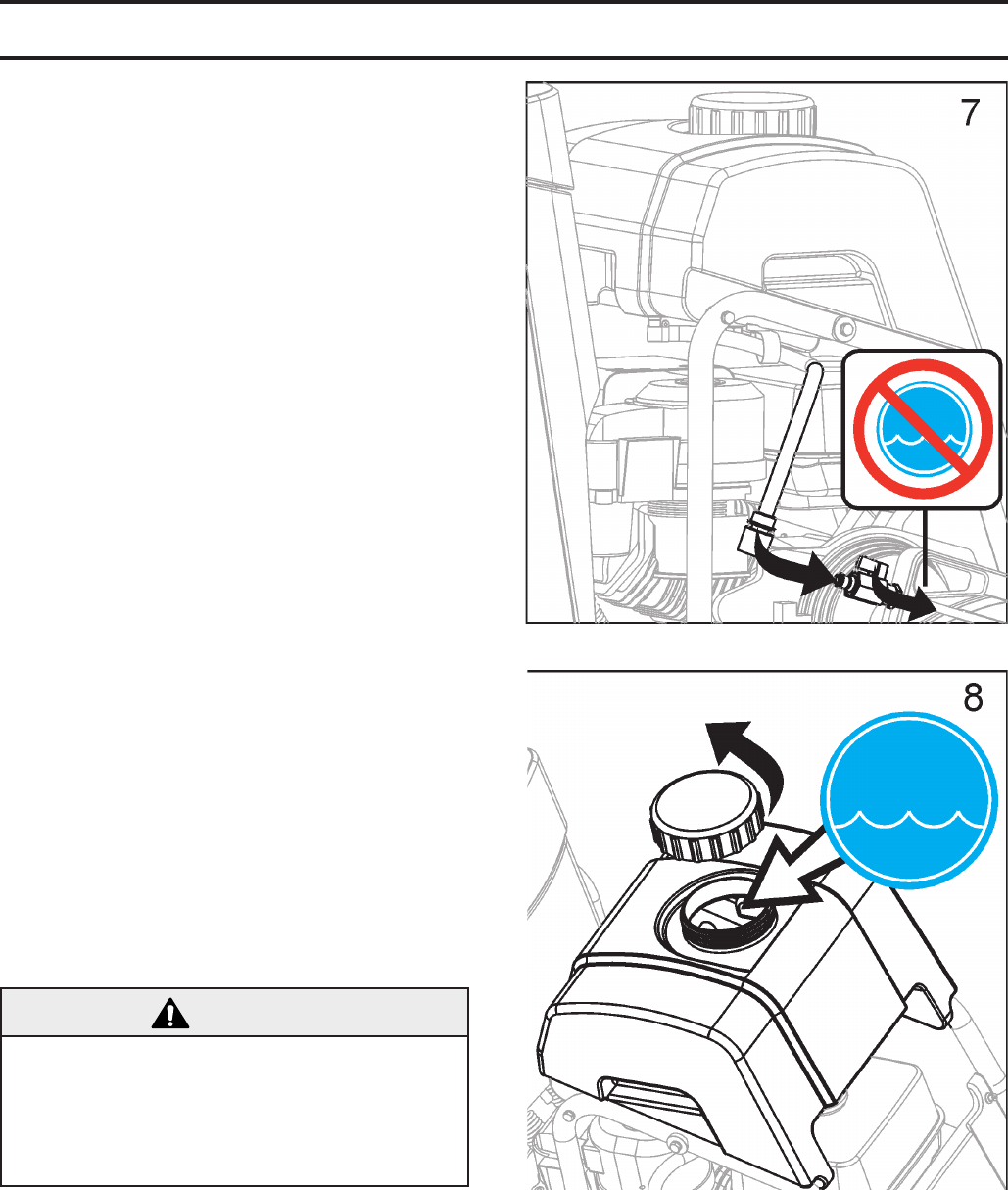 7

8