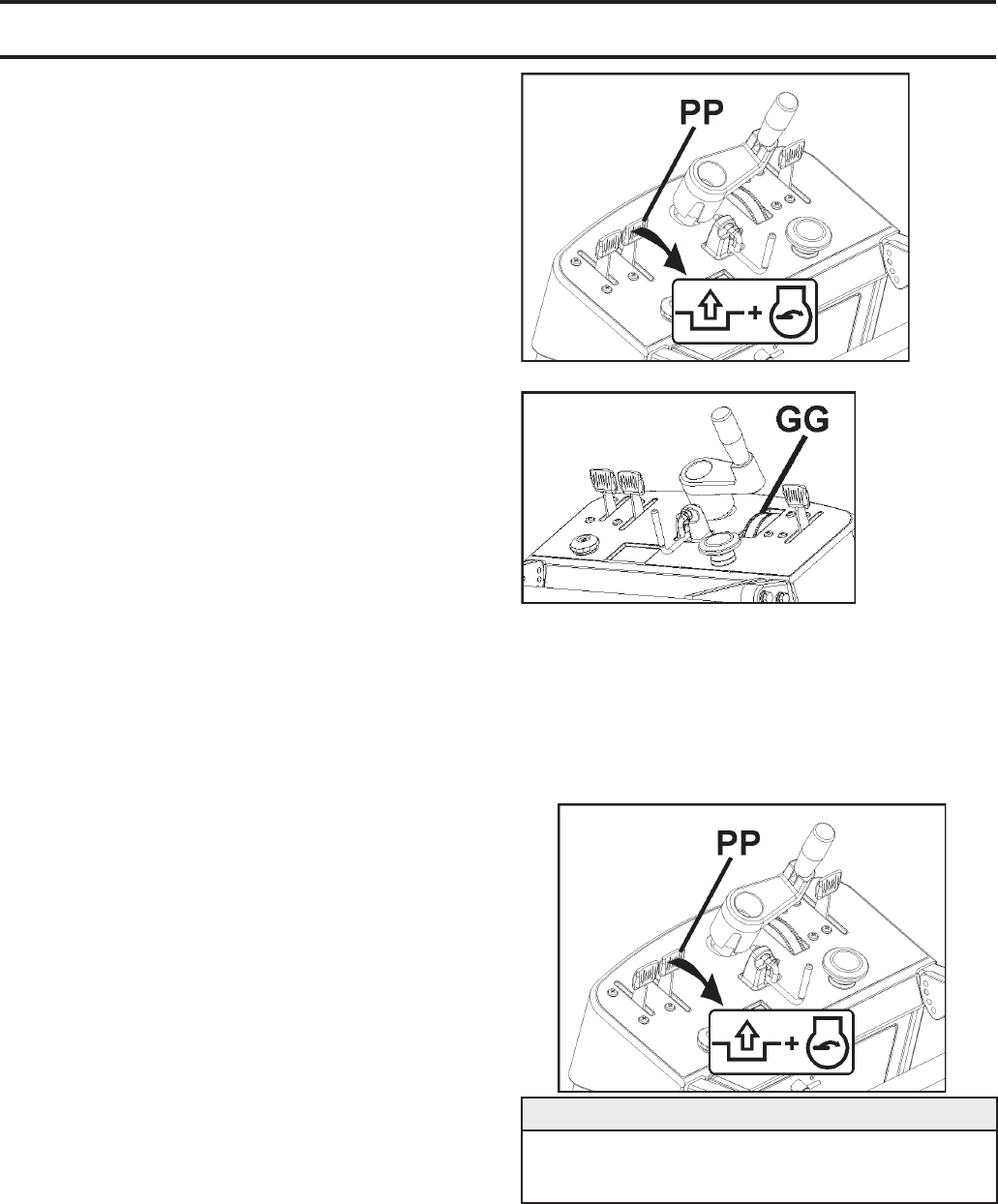 PP

GG

PP