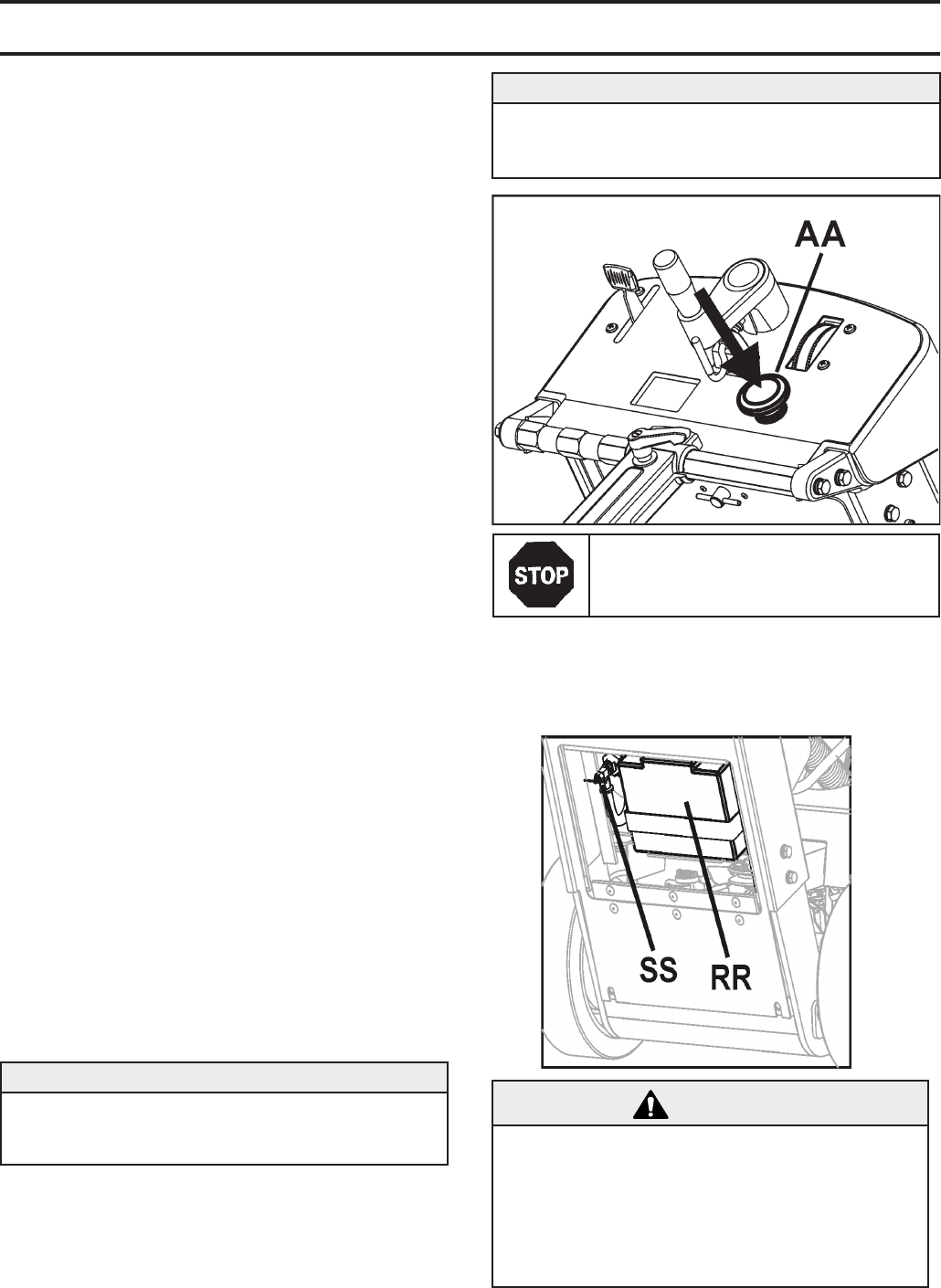 AA

STOP

SS RR