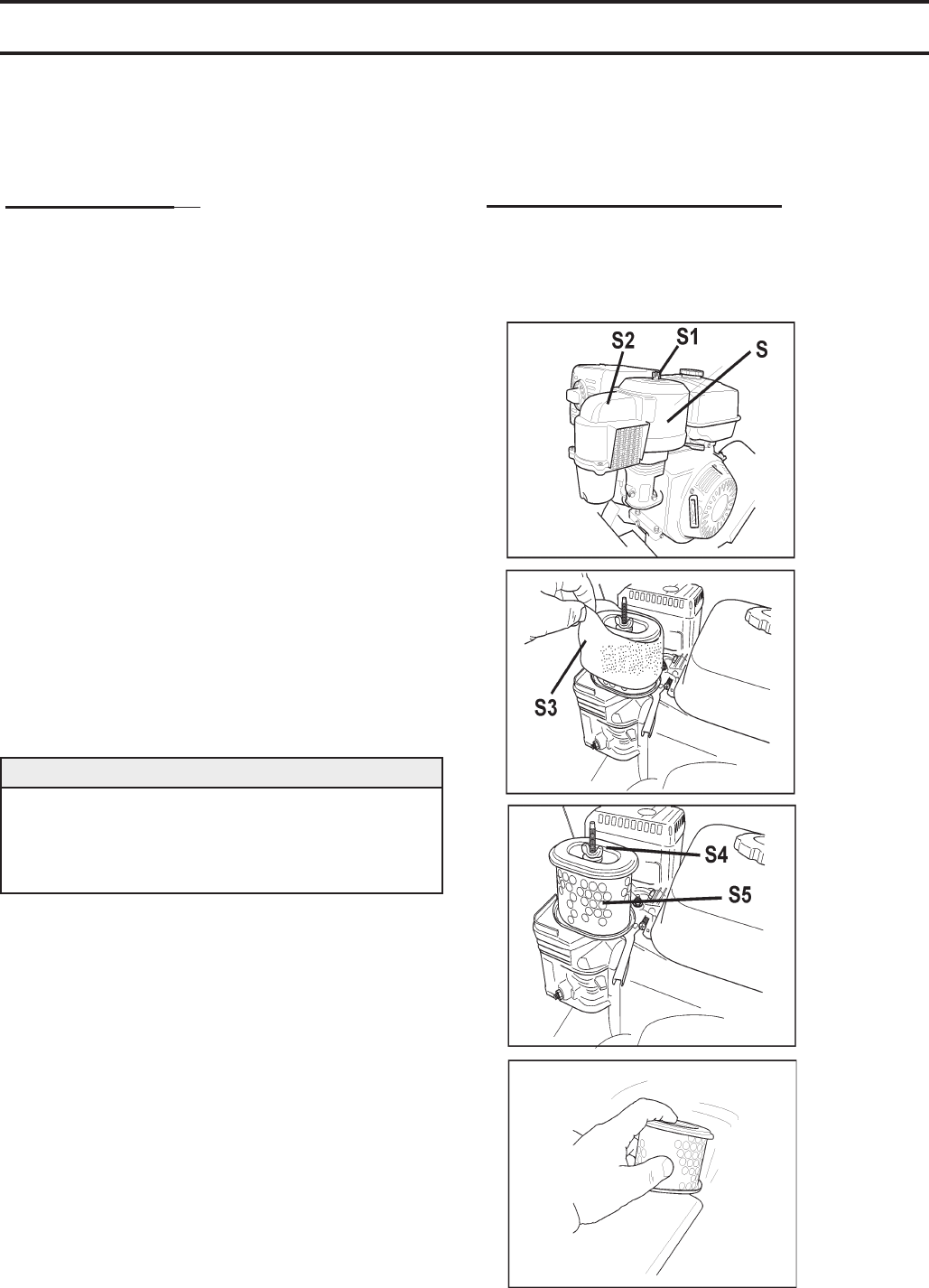 S2
S1
S
S3
S4
S5