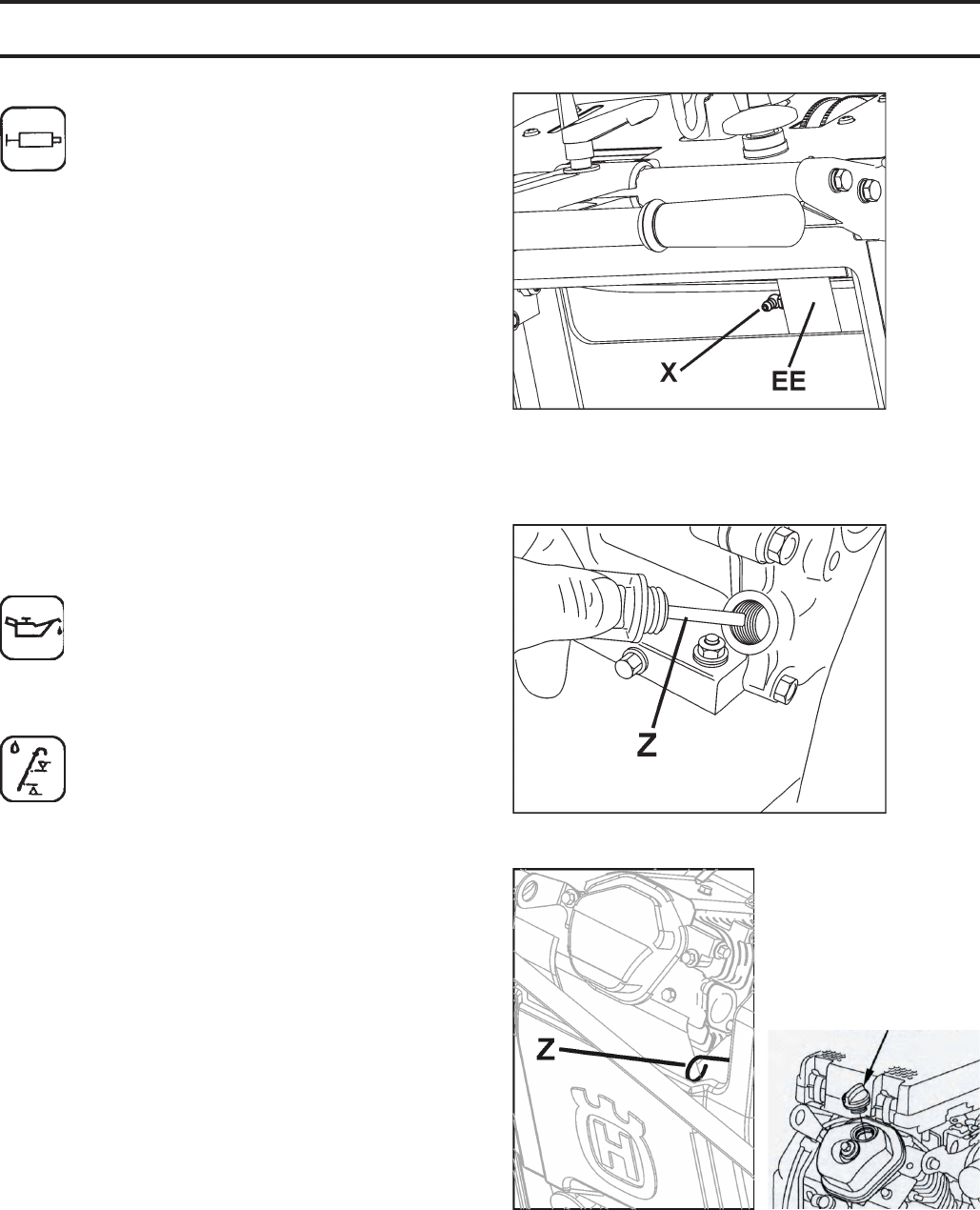 X
EE

Z

Z