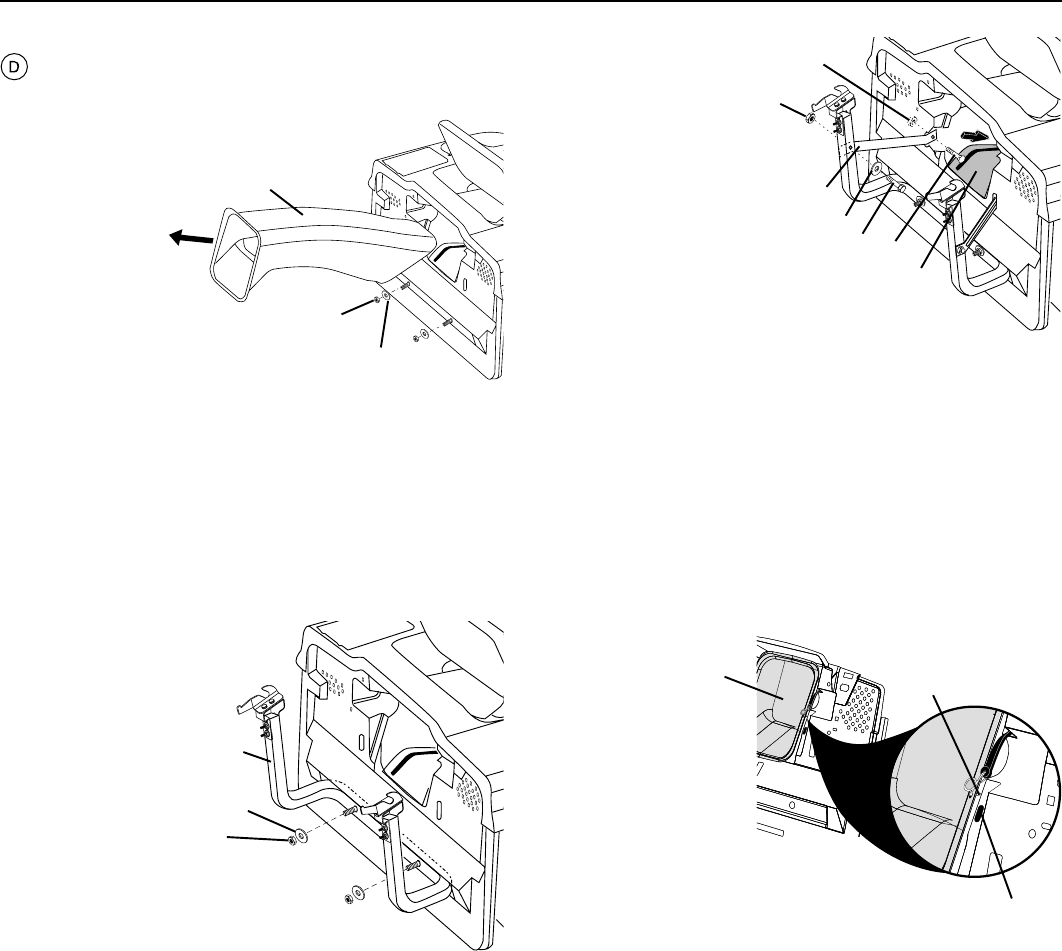 D