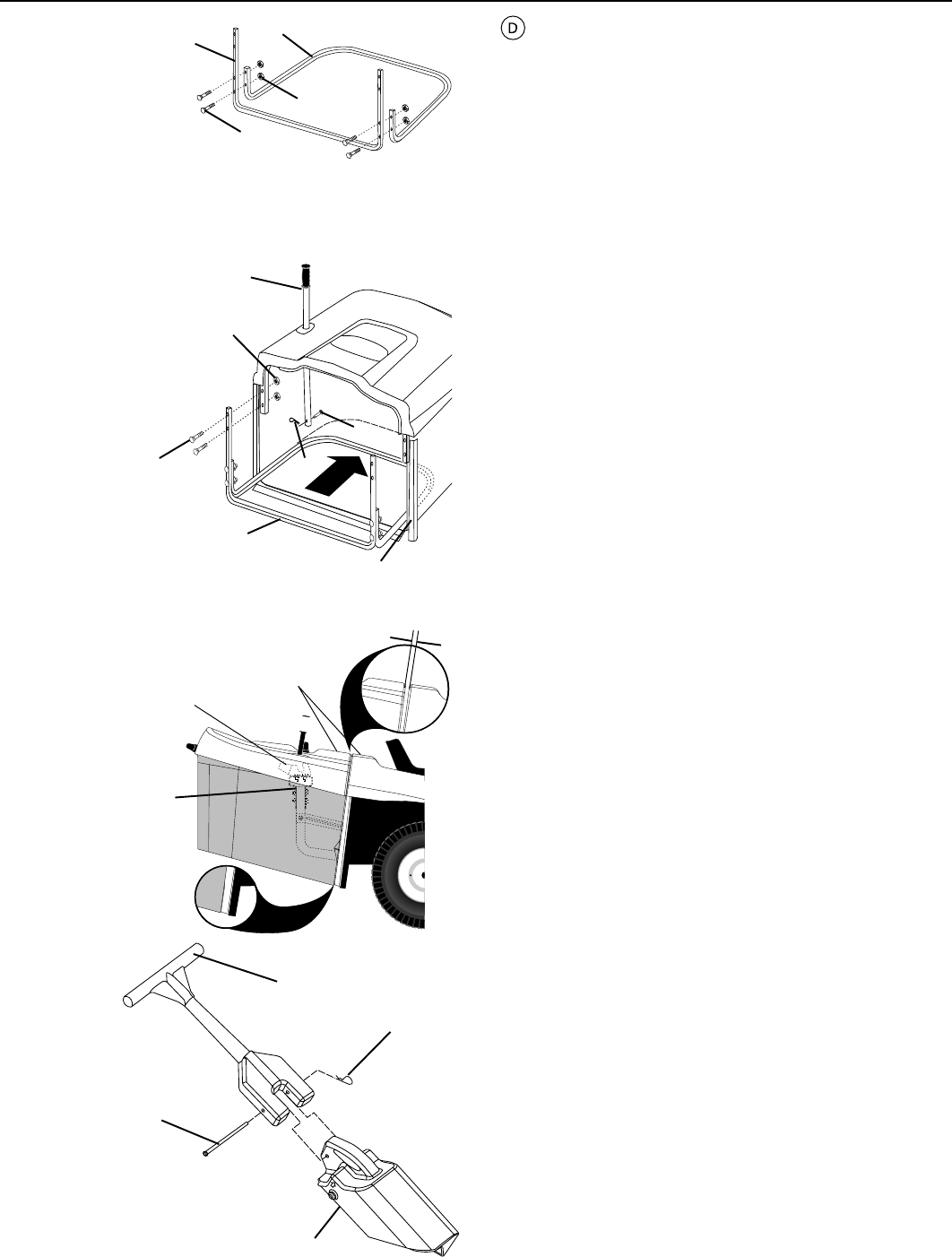 D