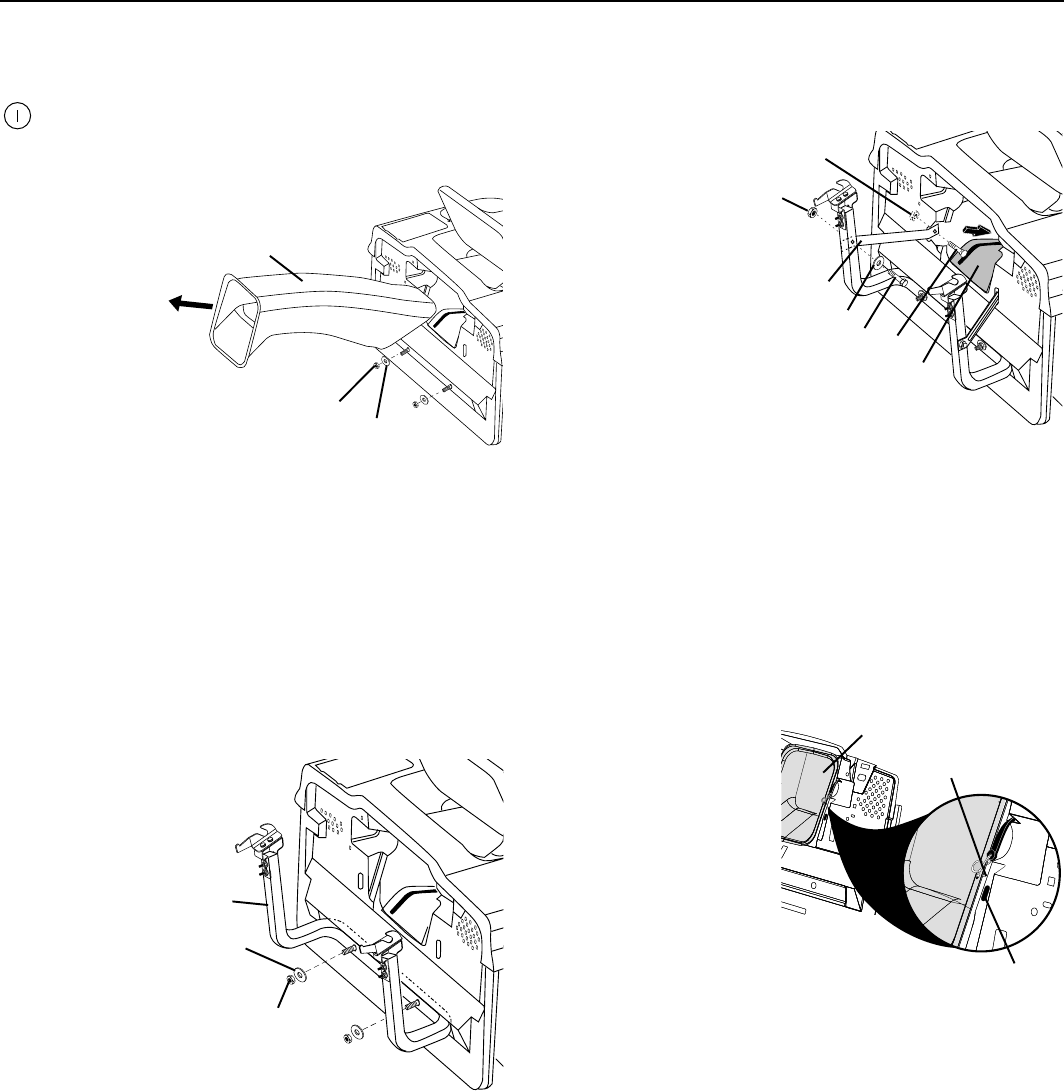 I