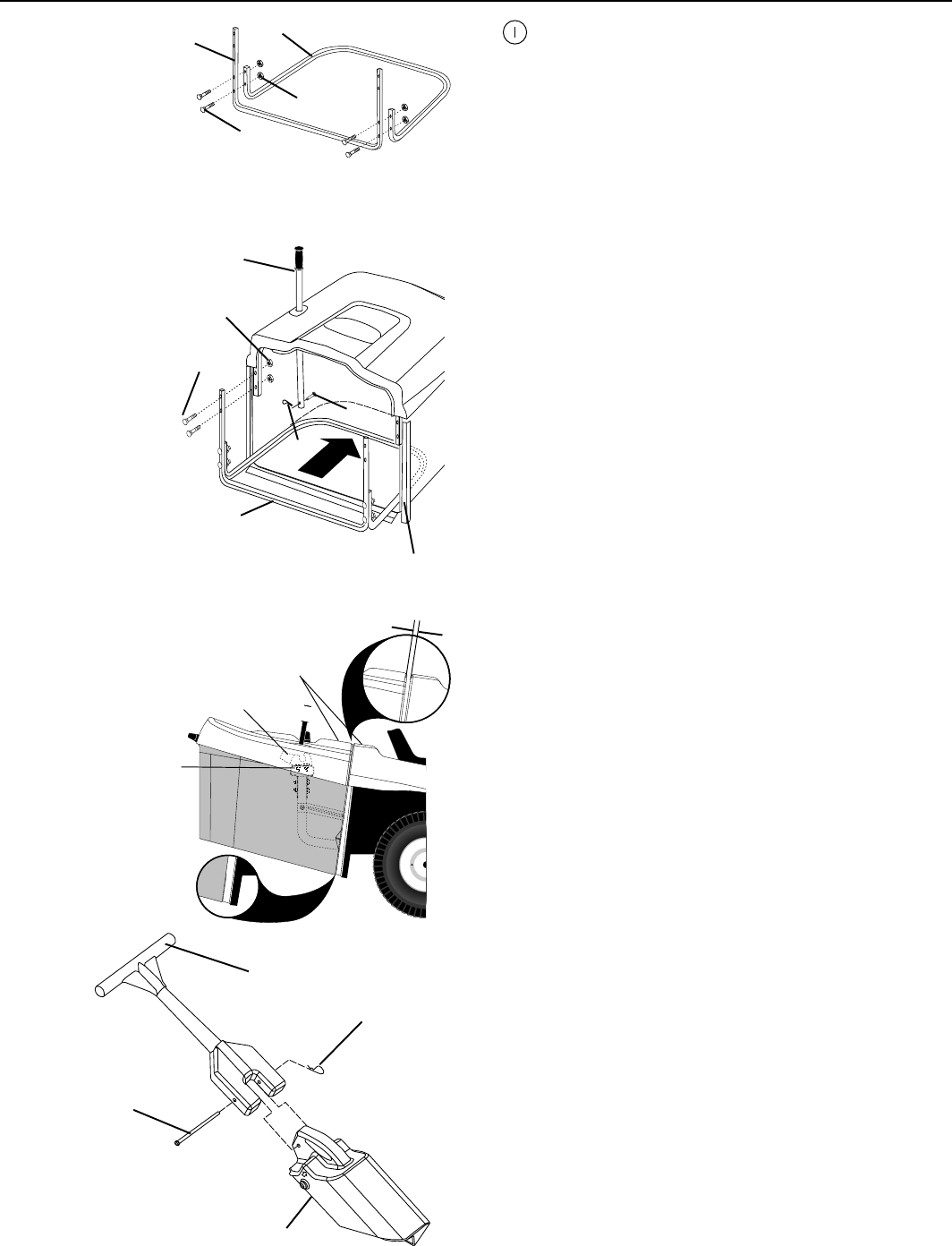 I