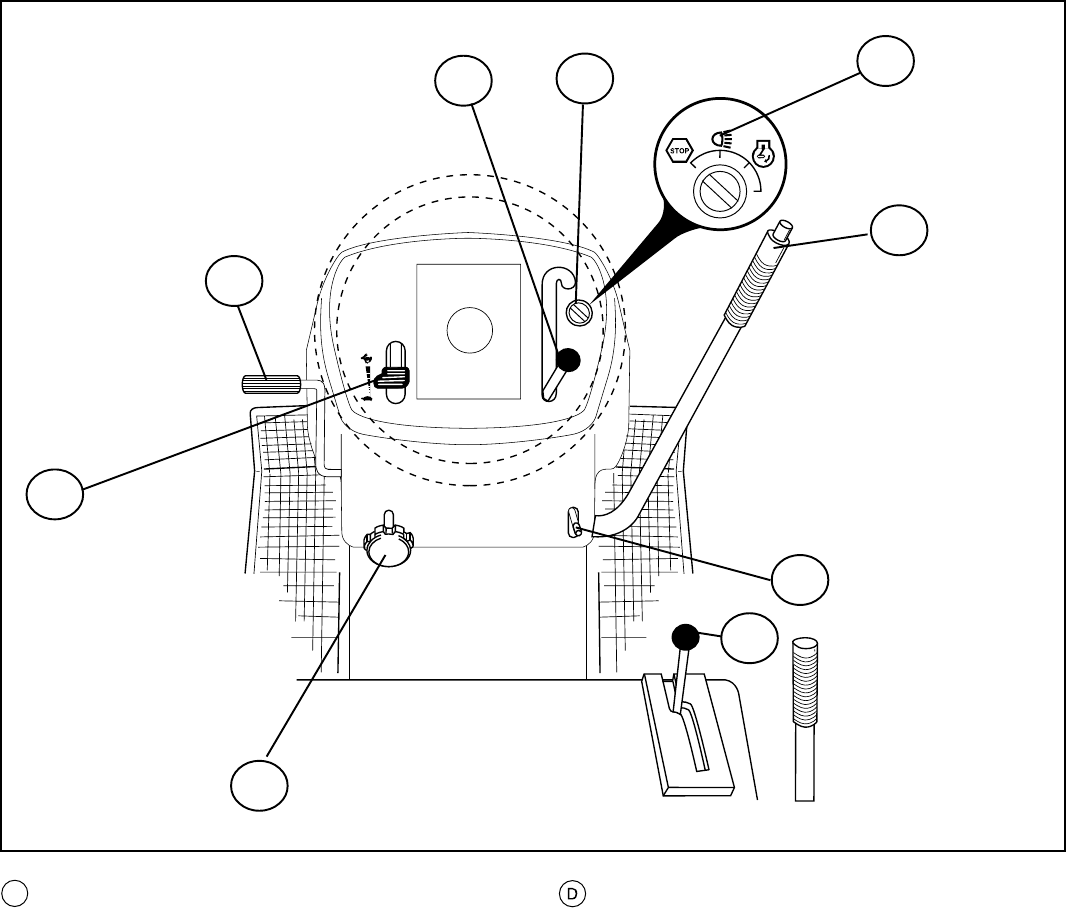 STOP

D