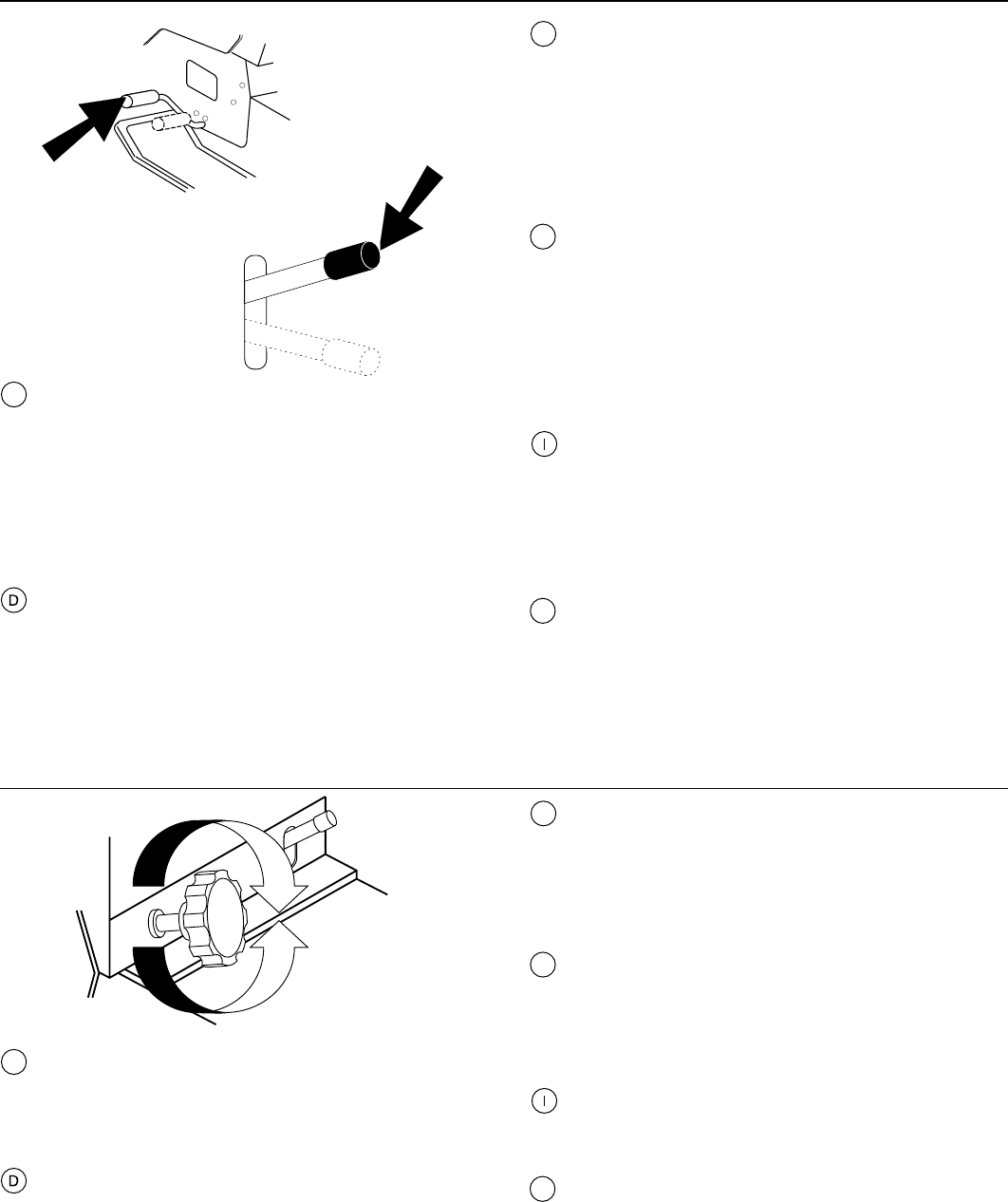 D

I

D

I