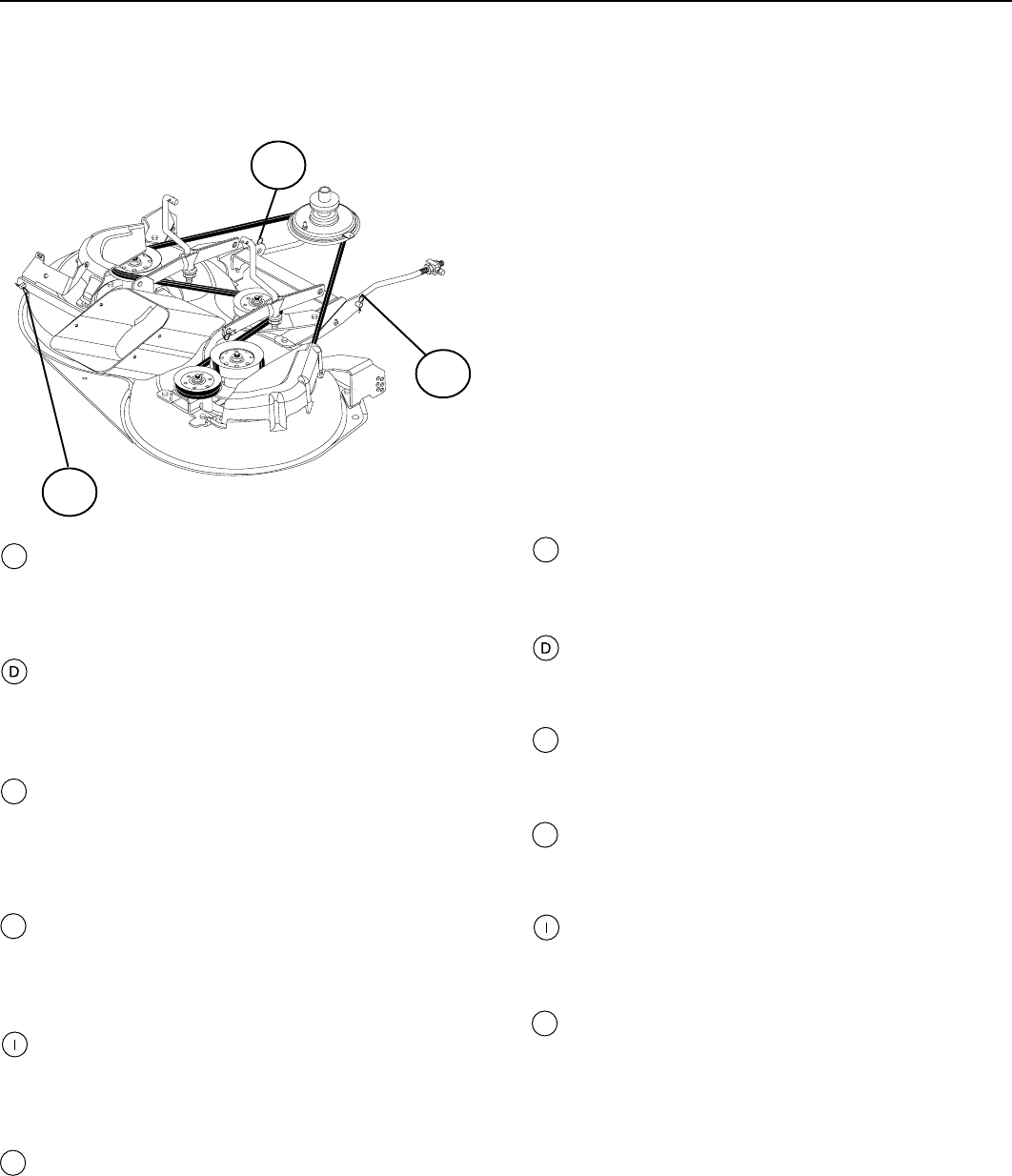 D

I

D

I