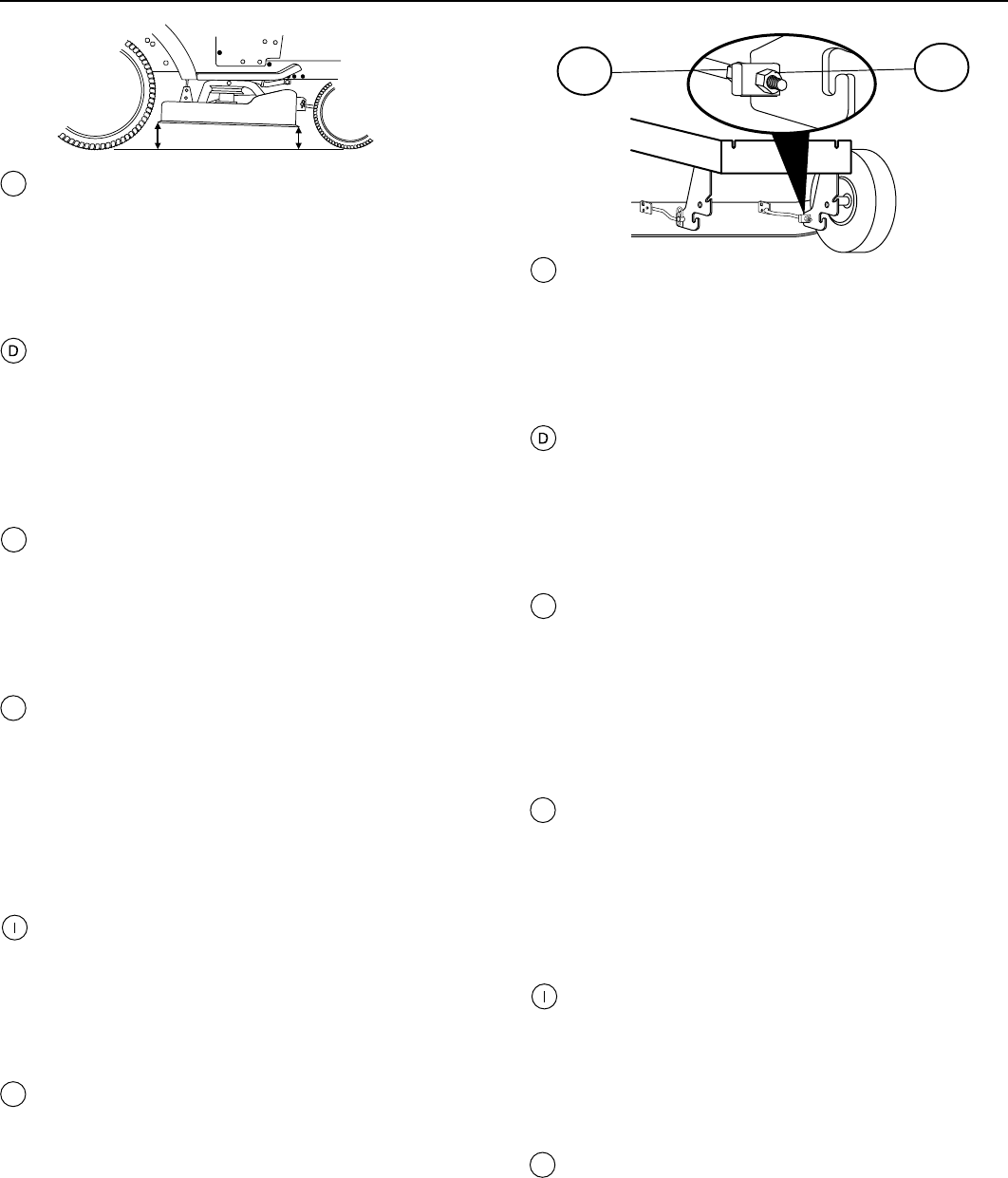 D

I

D

I