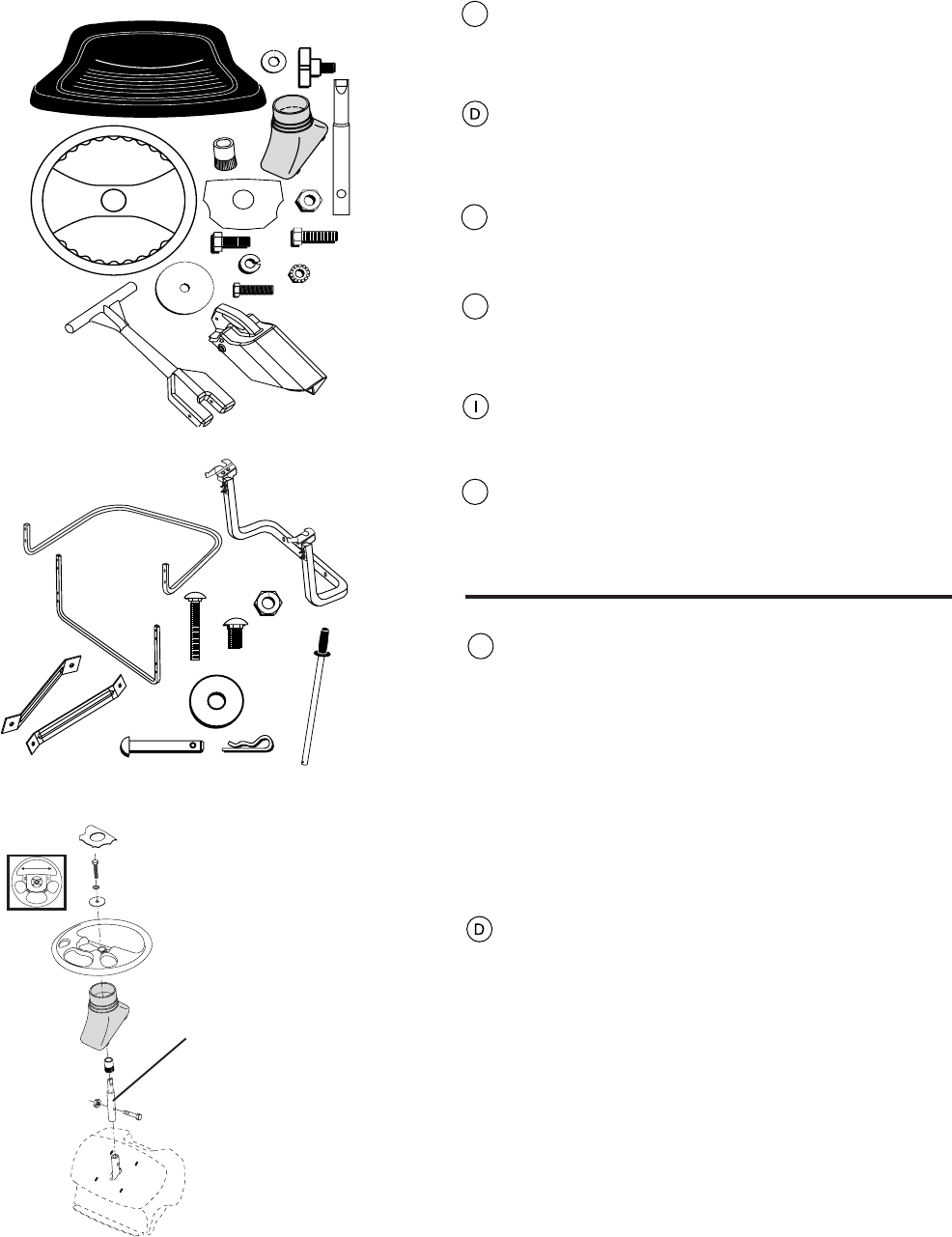 D

I

D