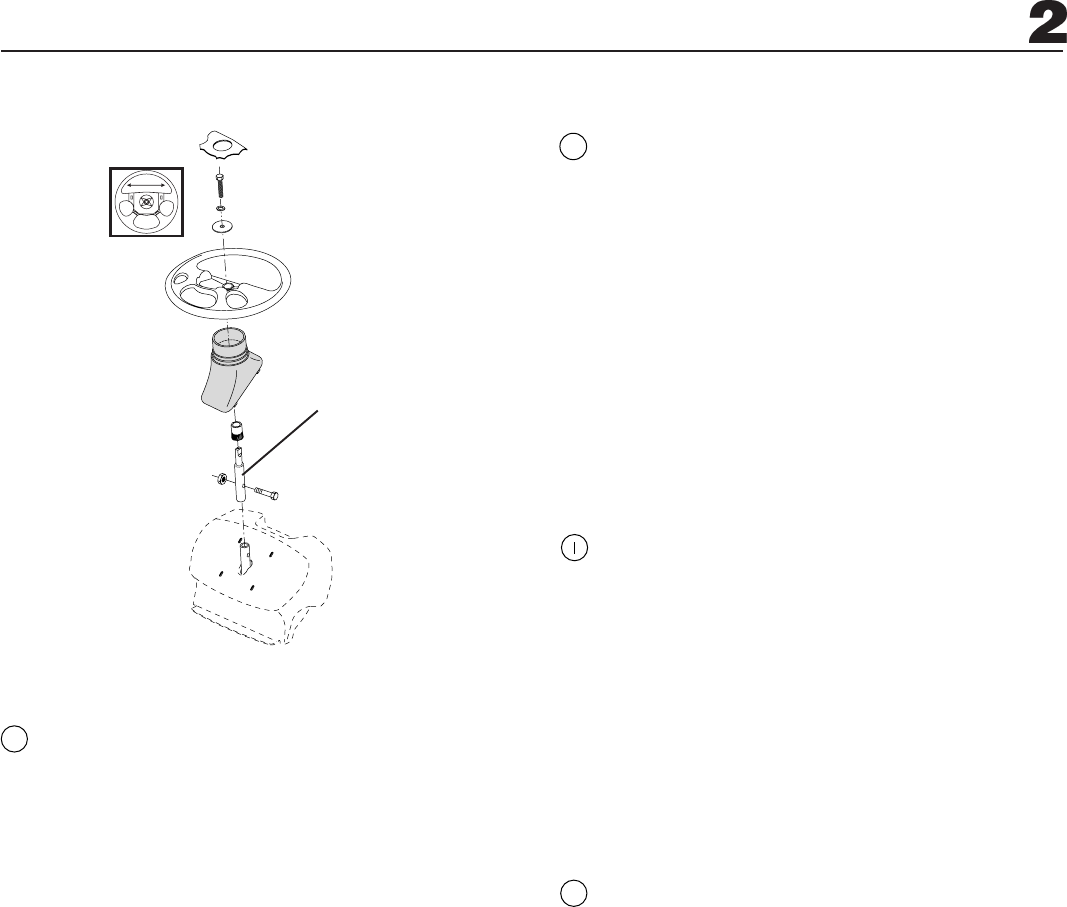 2

I