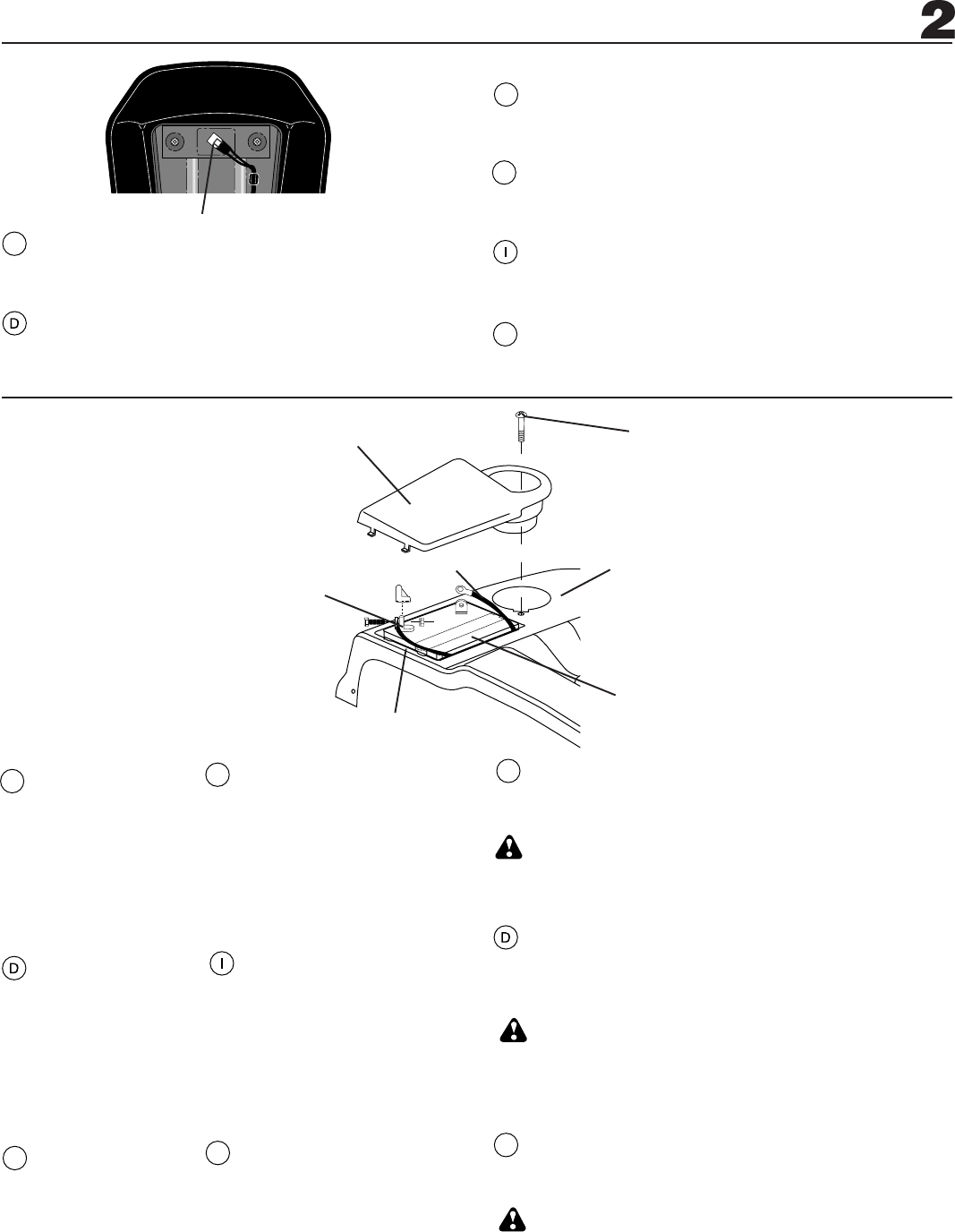 2

D

I

D

I

D