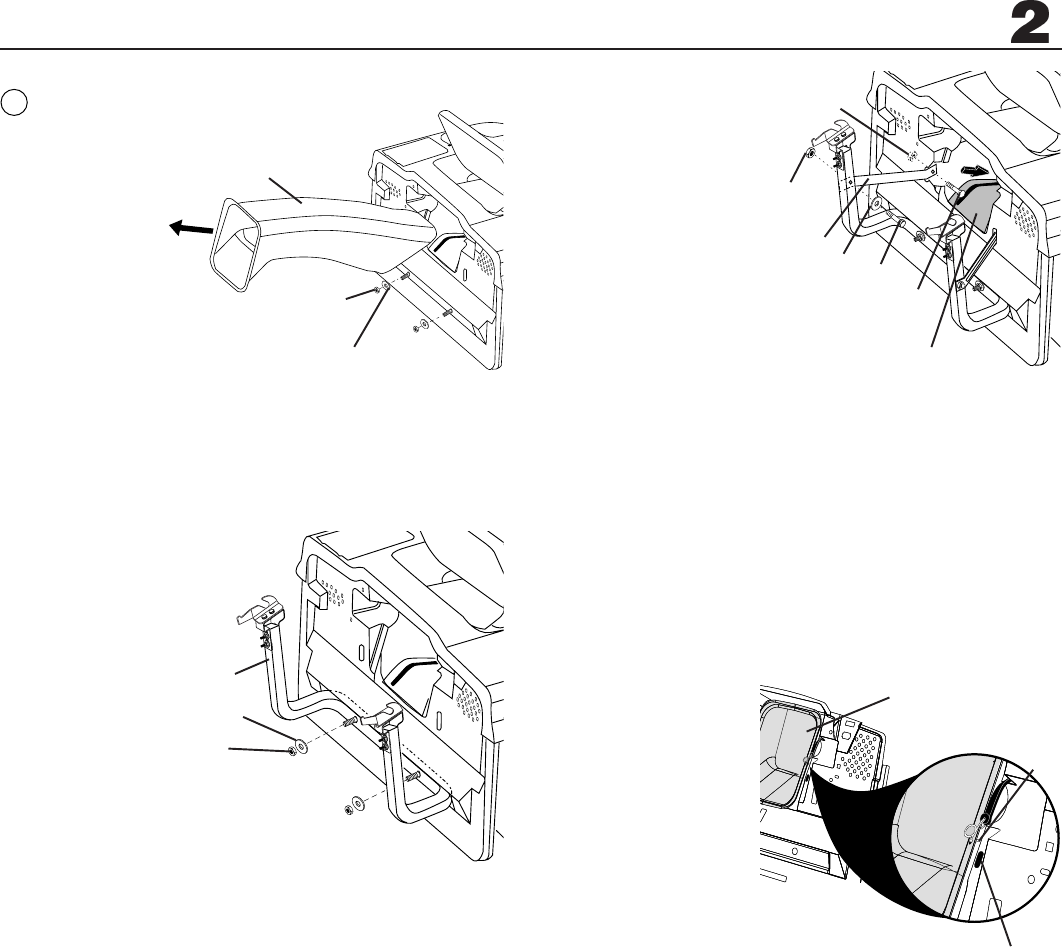 2