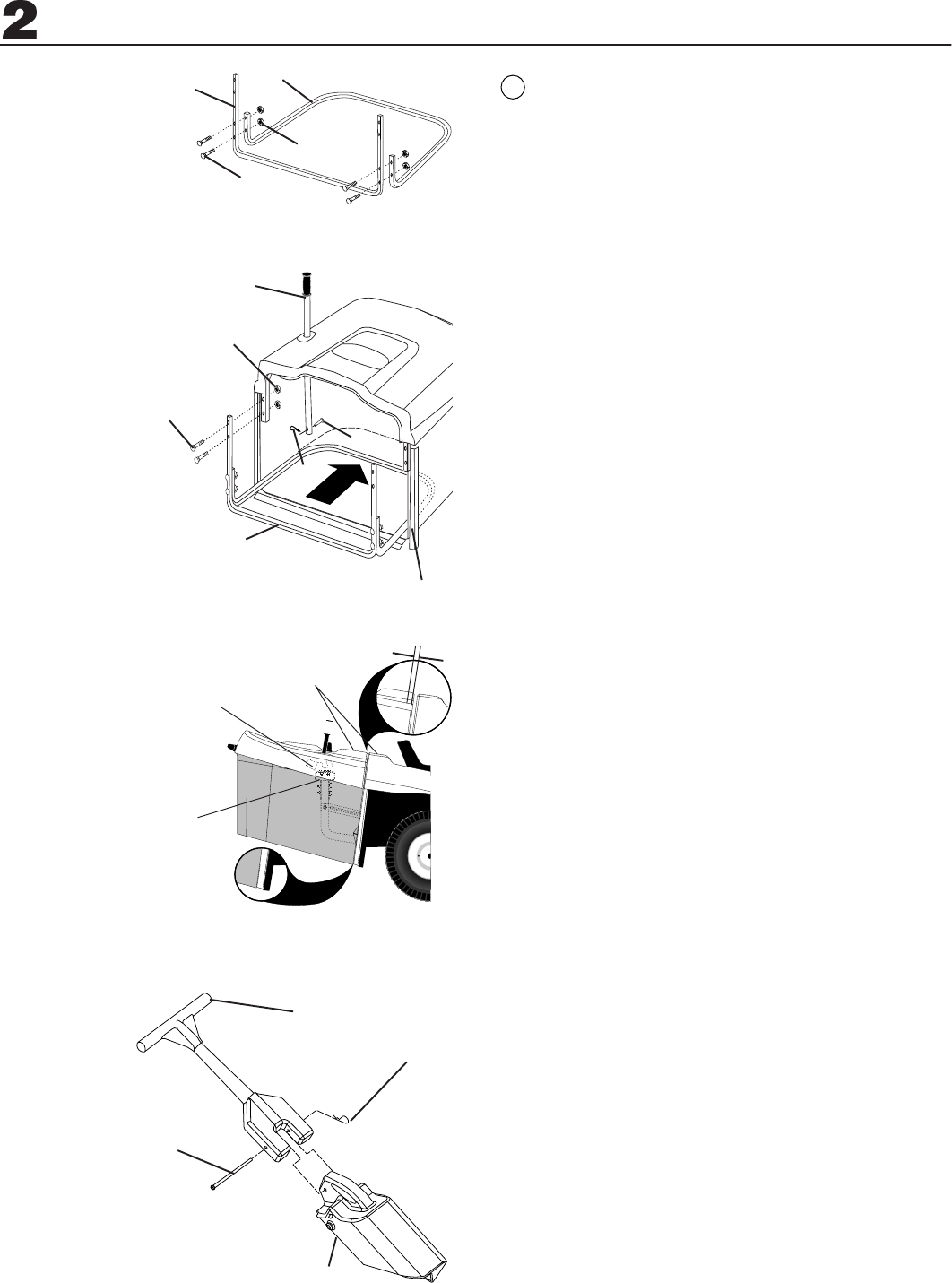 2