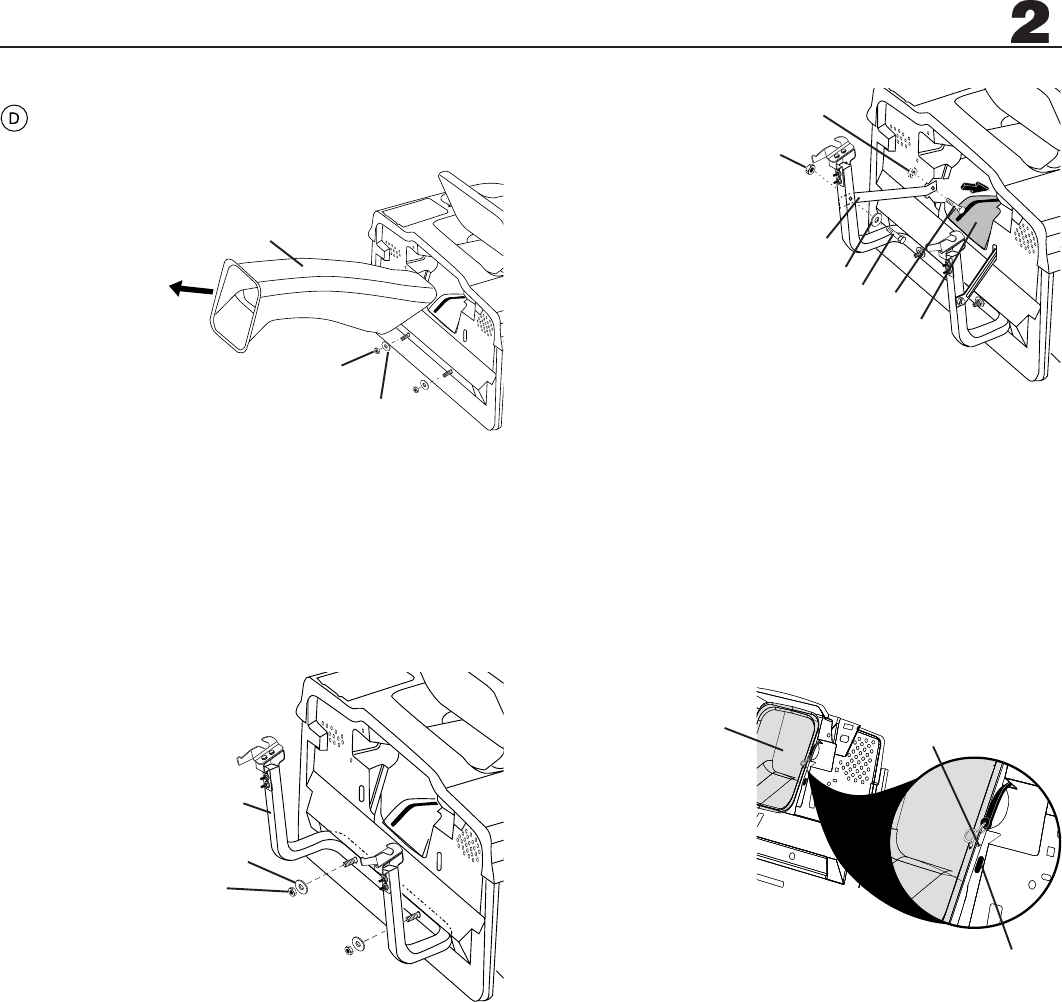 2

D