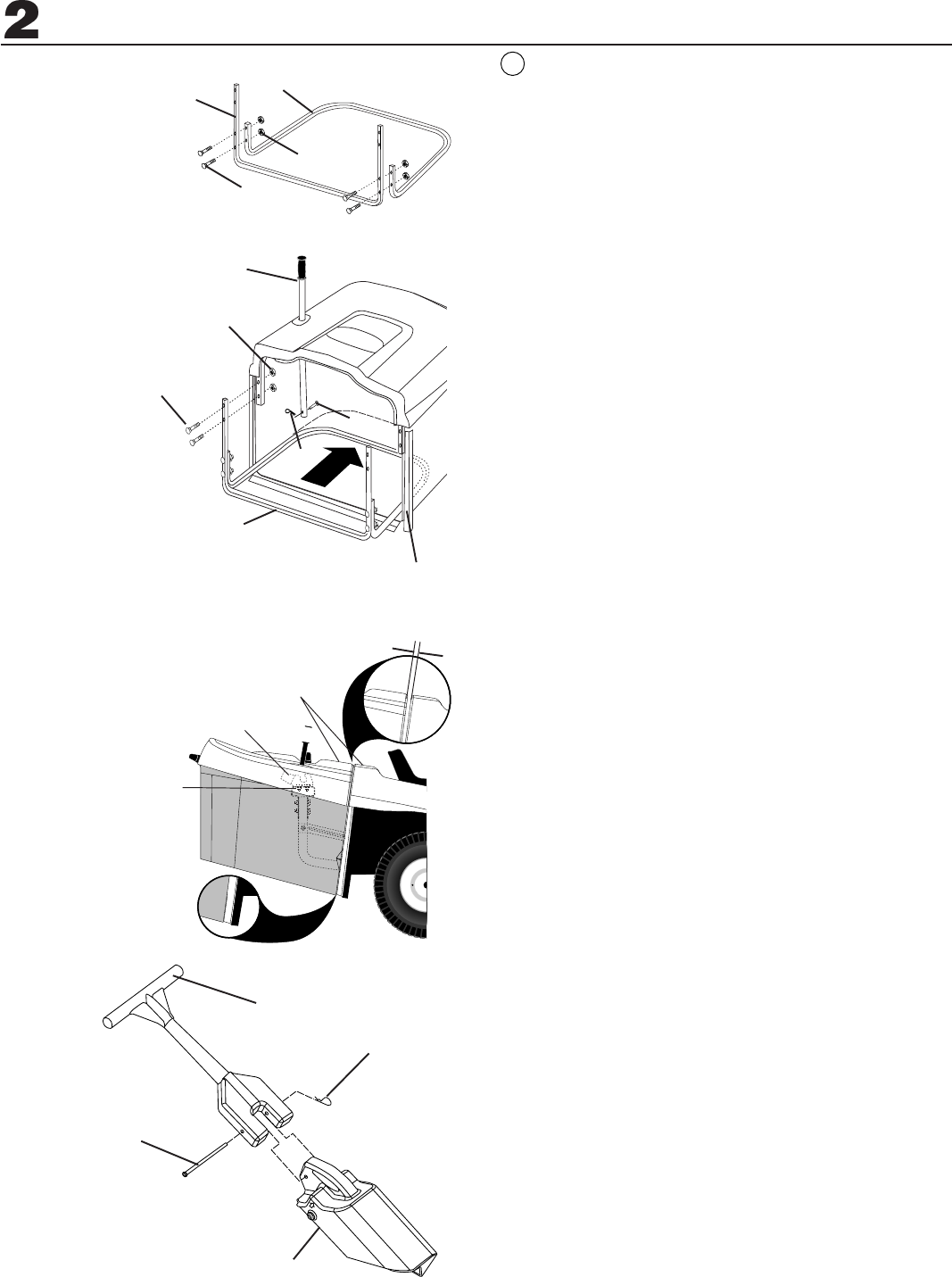 2