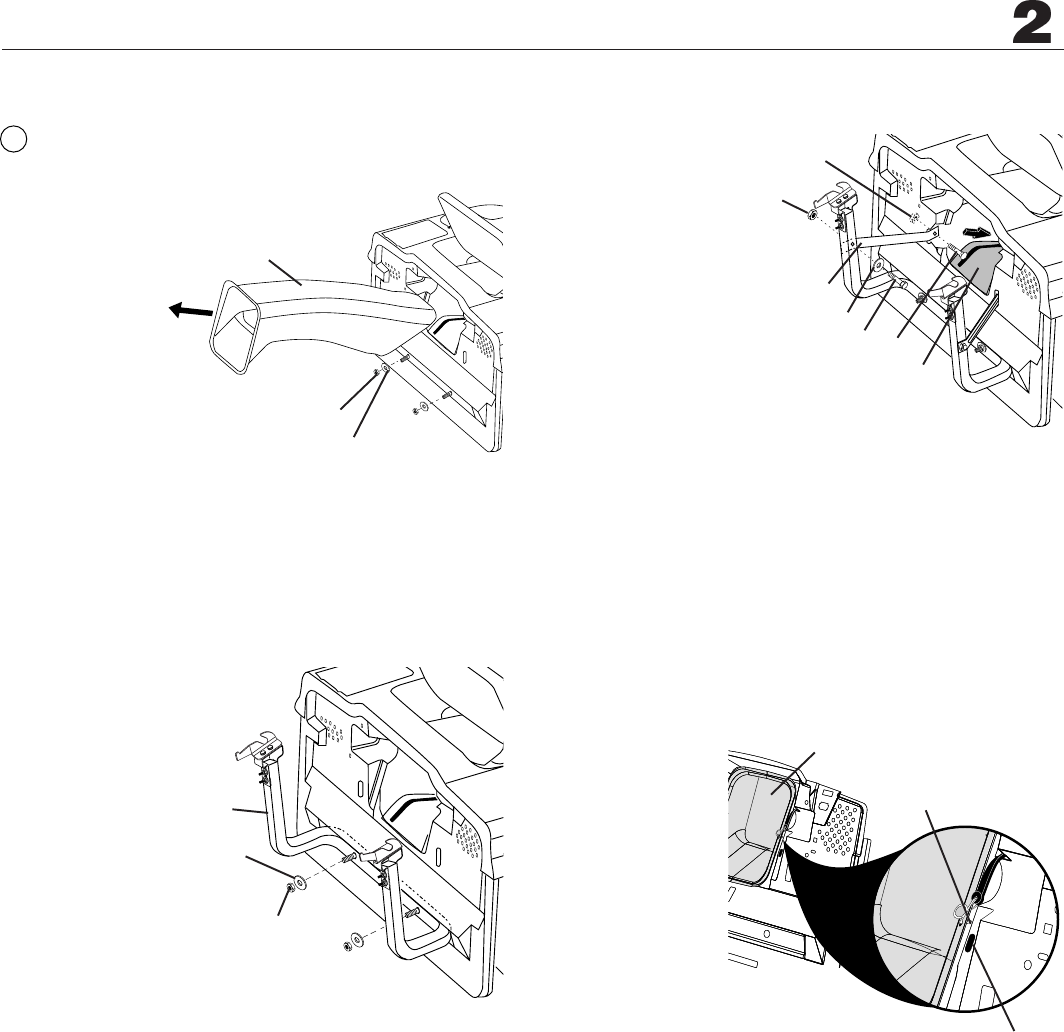 2