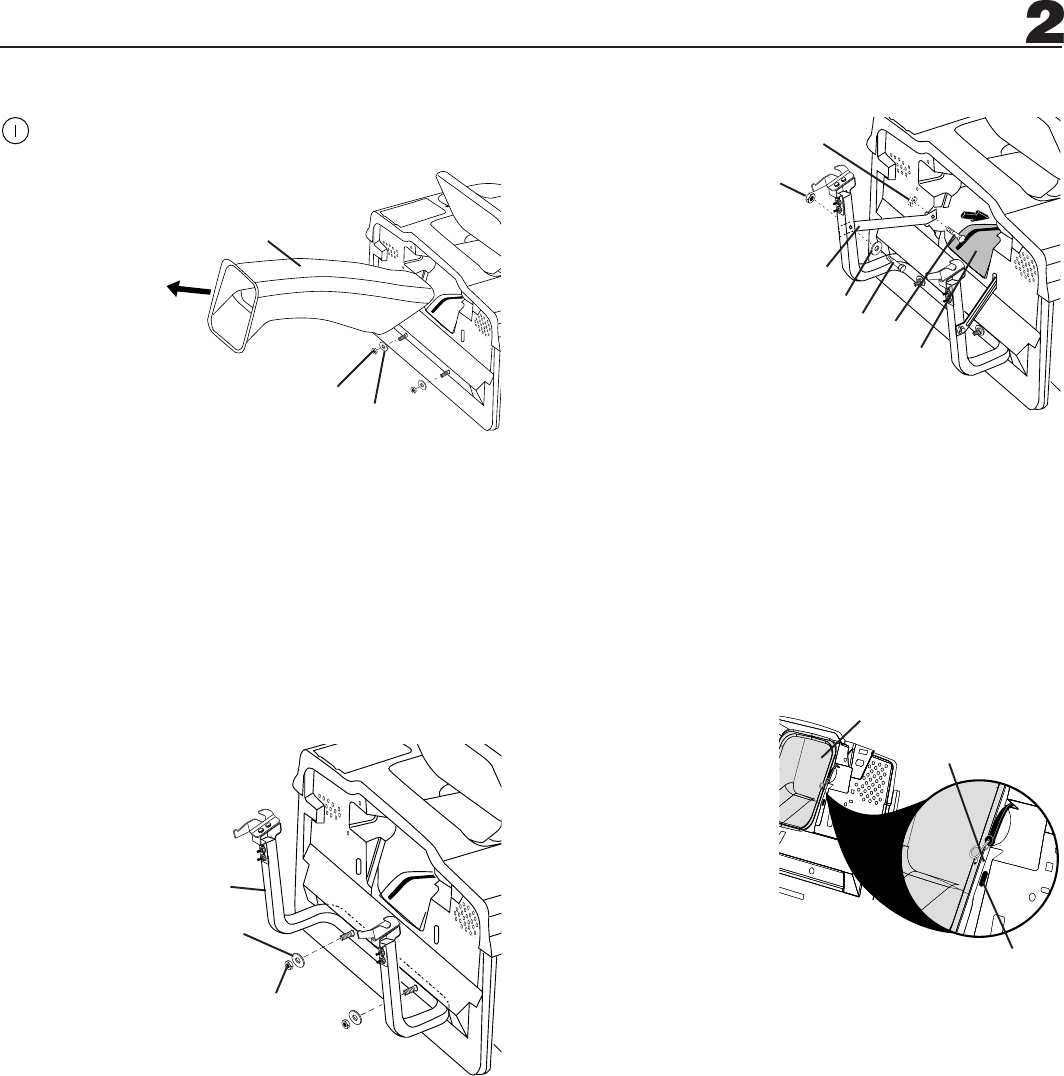 2

I