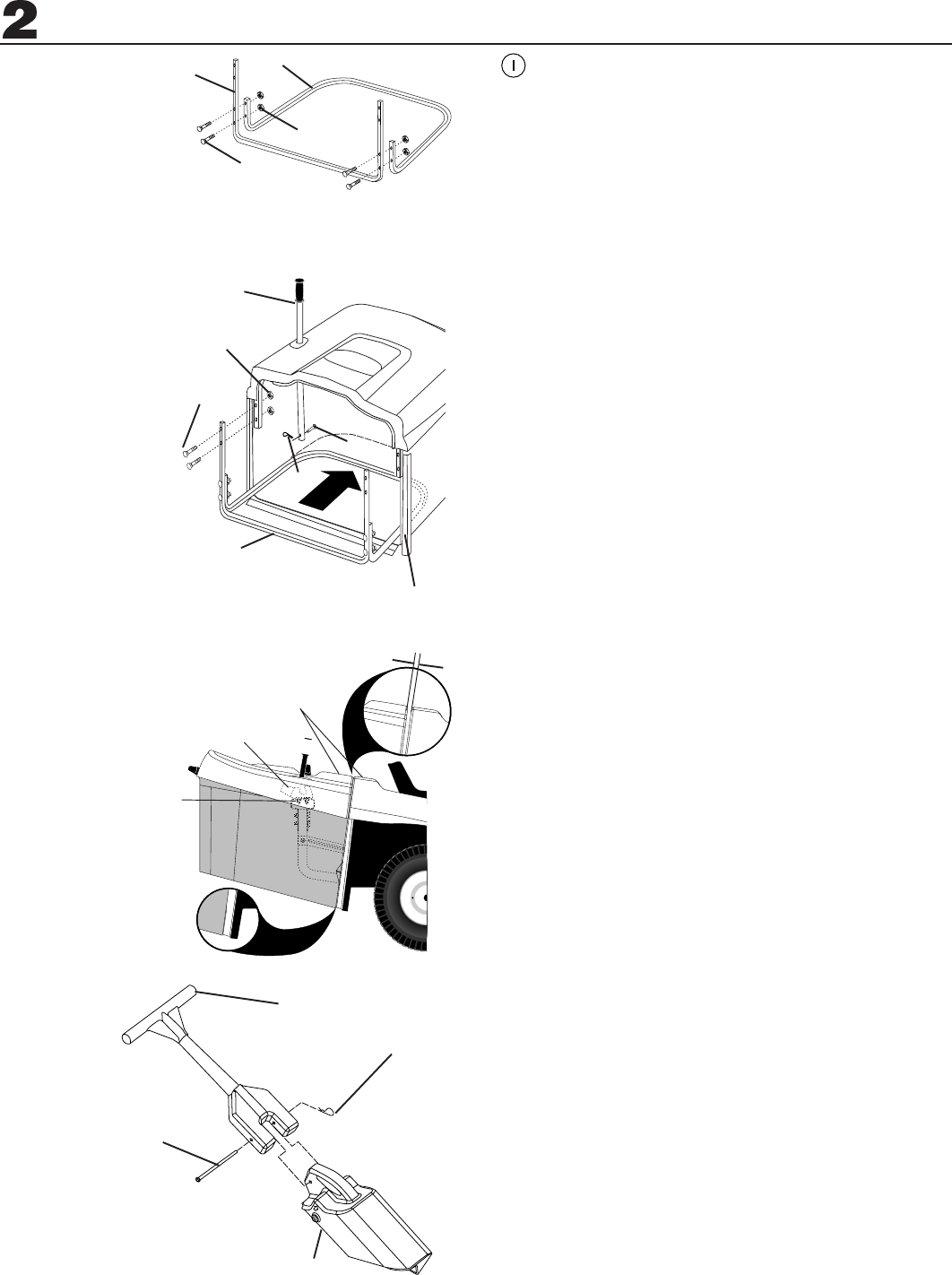 2

I