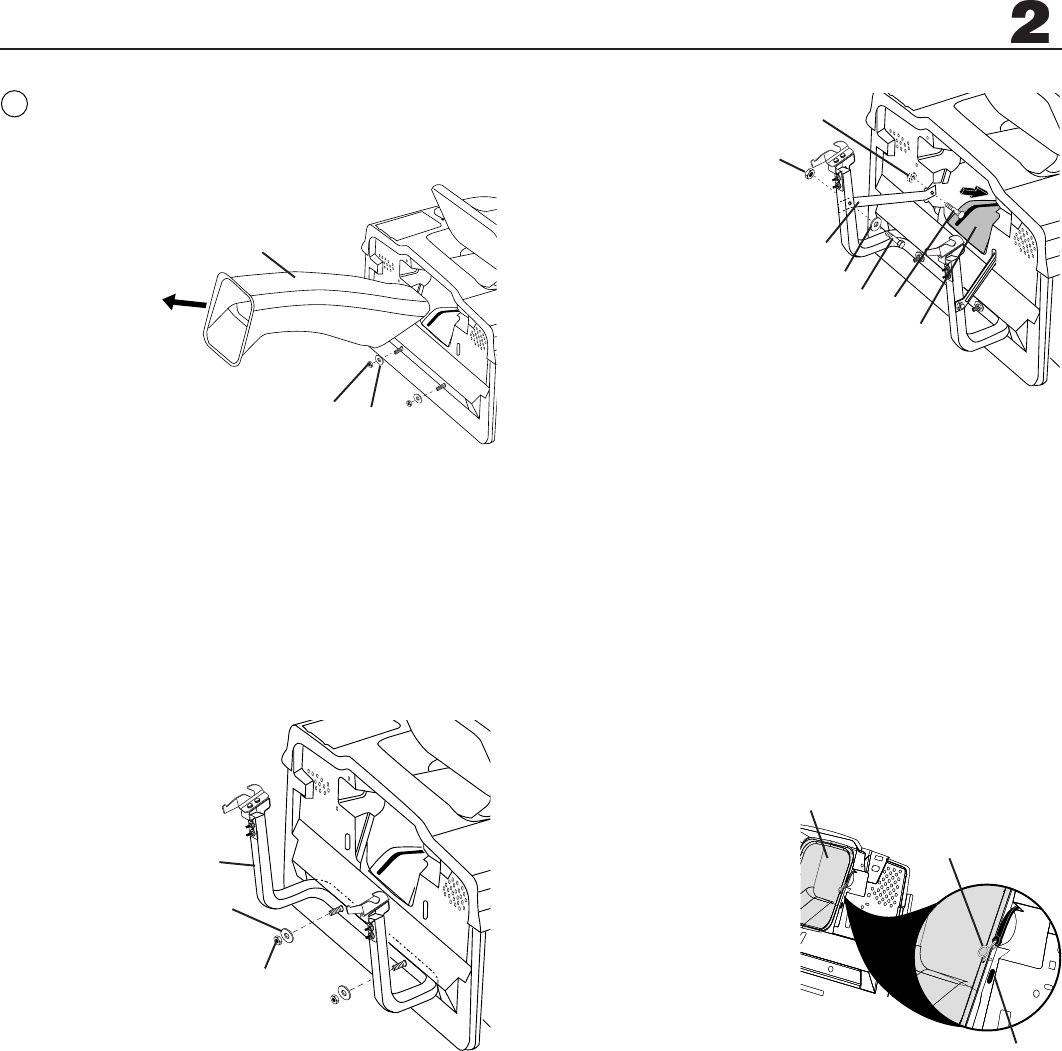 2