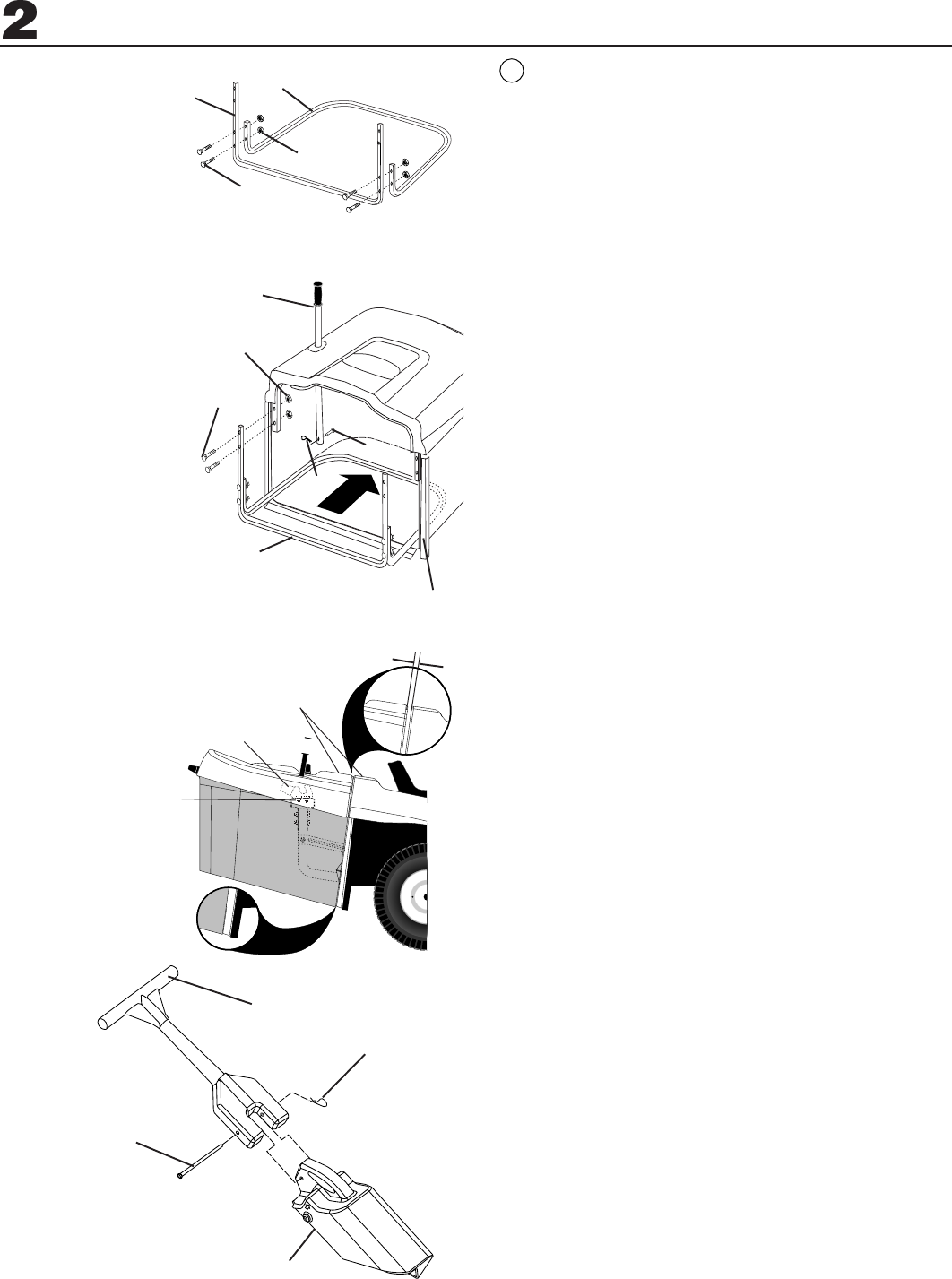 2