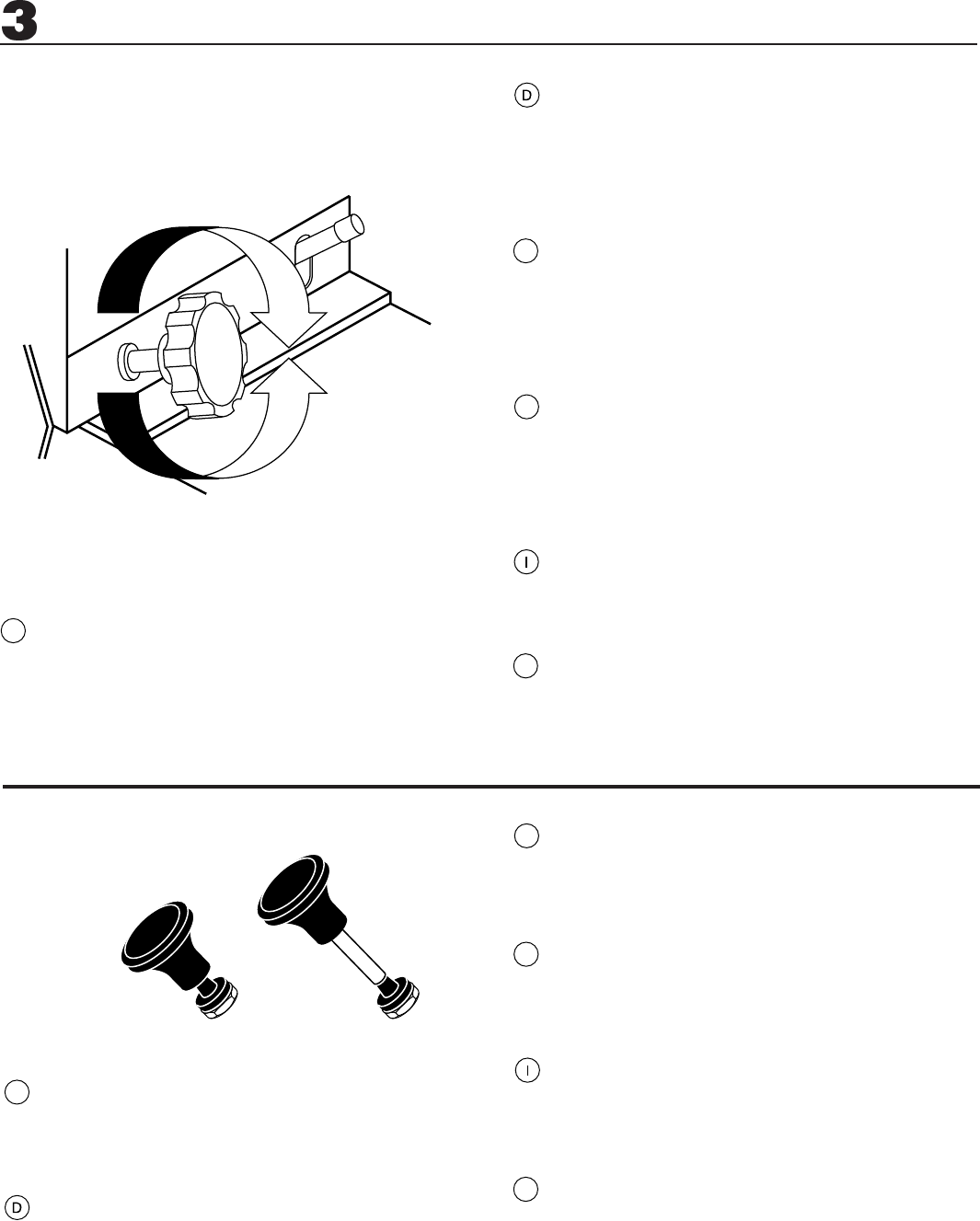 3

D

I

D

I

D